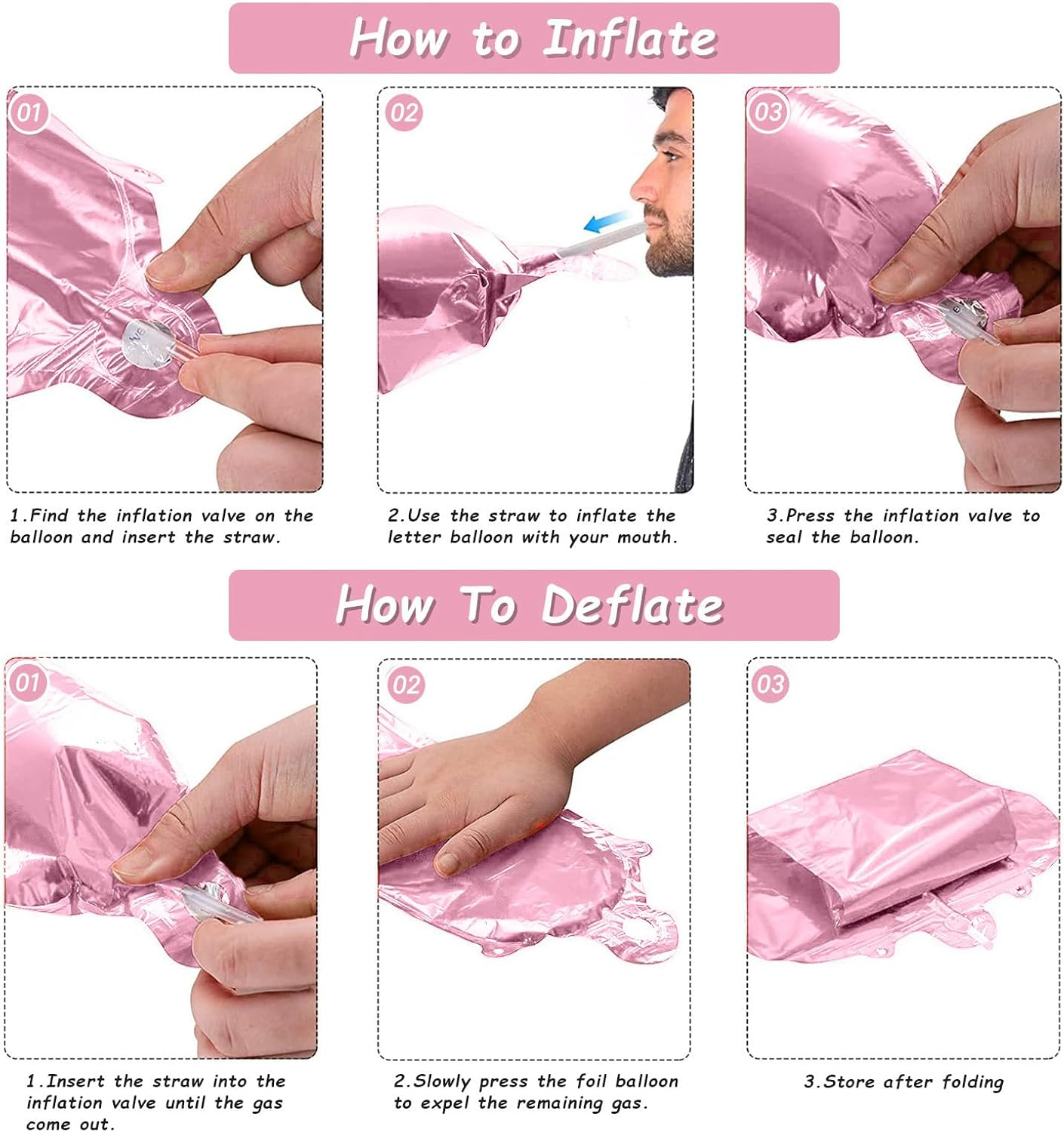 How to Inflate

01

1.Find the inflation valve on the balloon and insert the straw.

02

2.Use the straw to inflate the letter balloon with your mouth.

03

3.Press the inflation valve to seal the balloon.

How To Deflate

01

1.Insert the straw into the inflation valve until the gas come out.

02

2.Slowly press the foil balloon to expel the remaining gas.

03

3.Store after folding