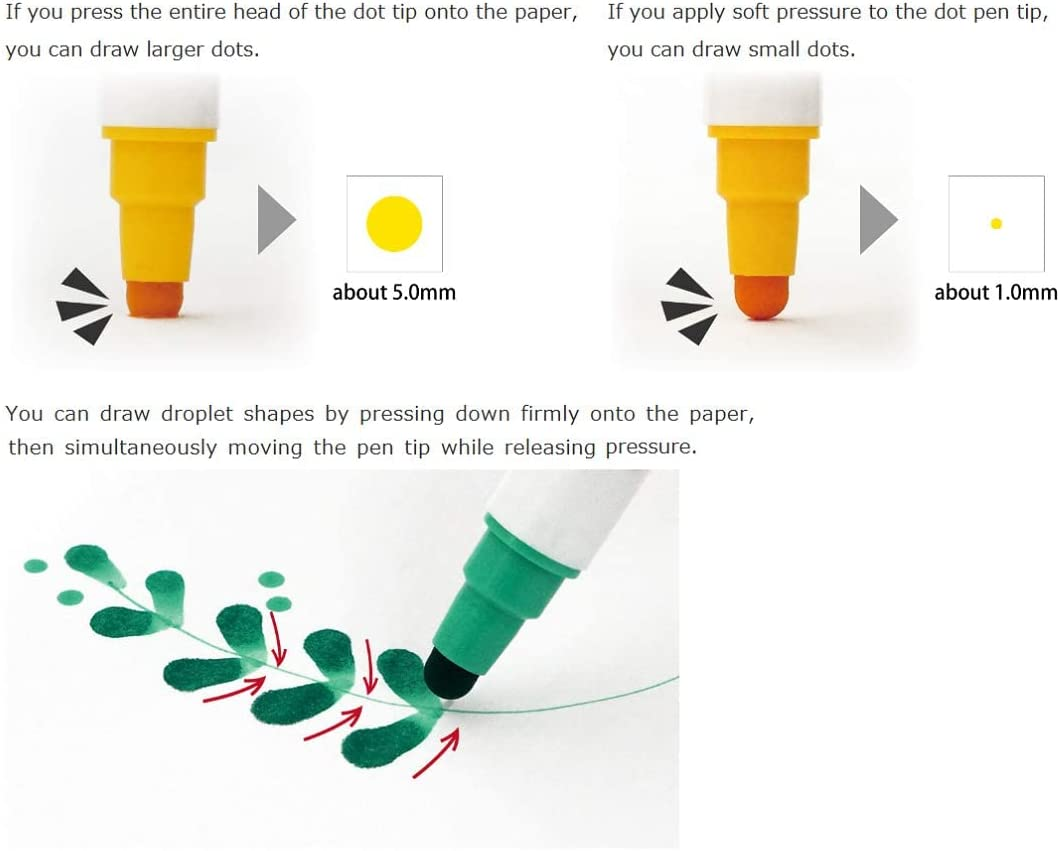 If you press the entire head of the dot tip onto the paper, you can draw larger dots.

about 5.0mm

If you apply soft pressure to the dot pen tip, you can draw small dots.

about 1.0mm

You can draw droplet shapes by pressing down firmly onto the paper, then simultaneously moving the pen tip while releasing pressure.