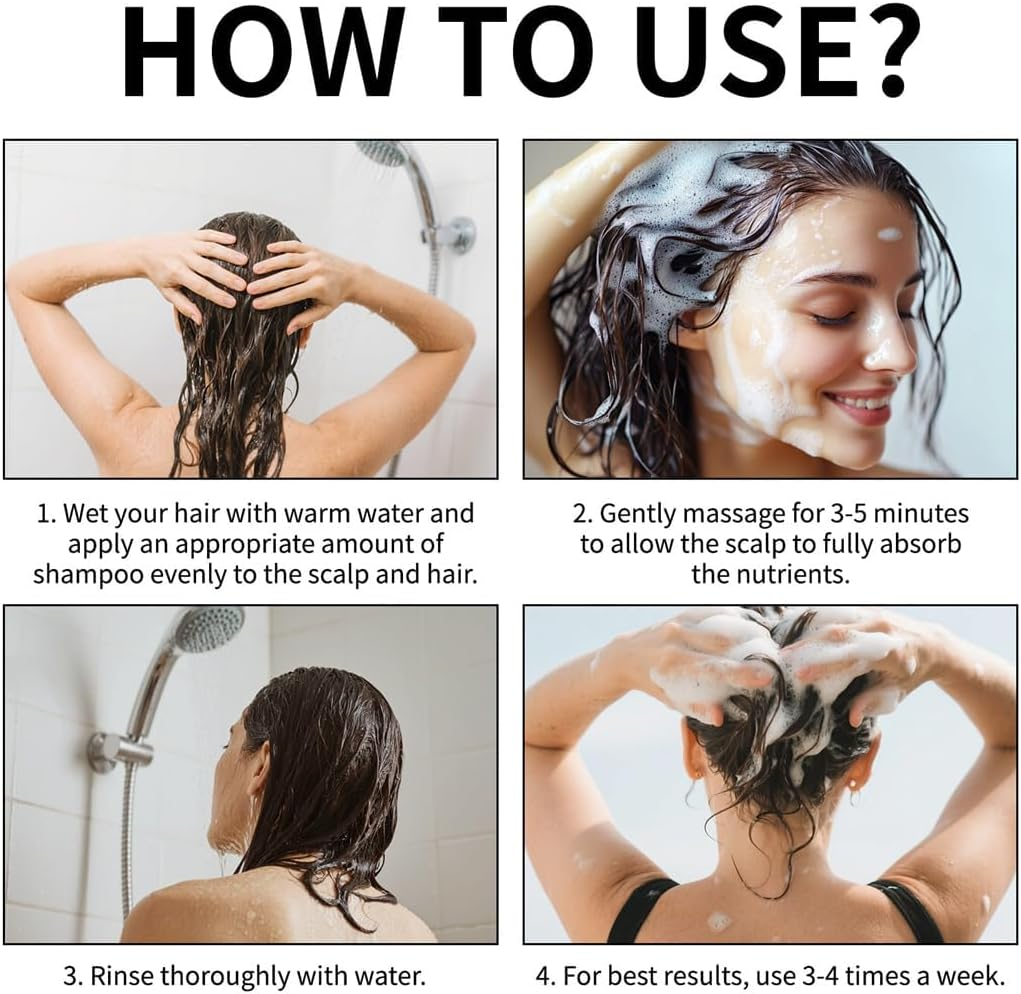 HOW TO USE?

1. Wet your hair with warm water and apply an appropriate amount of shampoo evenly to the scalp and hair.

2. Gently massage for 3-5 minutes to allow the scalp to fully absorb the nutrients.

3. Rinse thoroughly with water.

4. For best results, use 3-4 times a week.