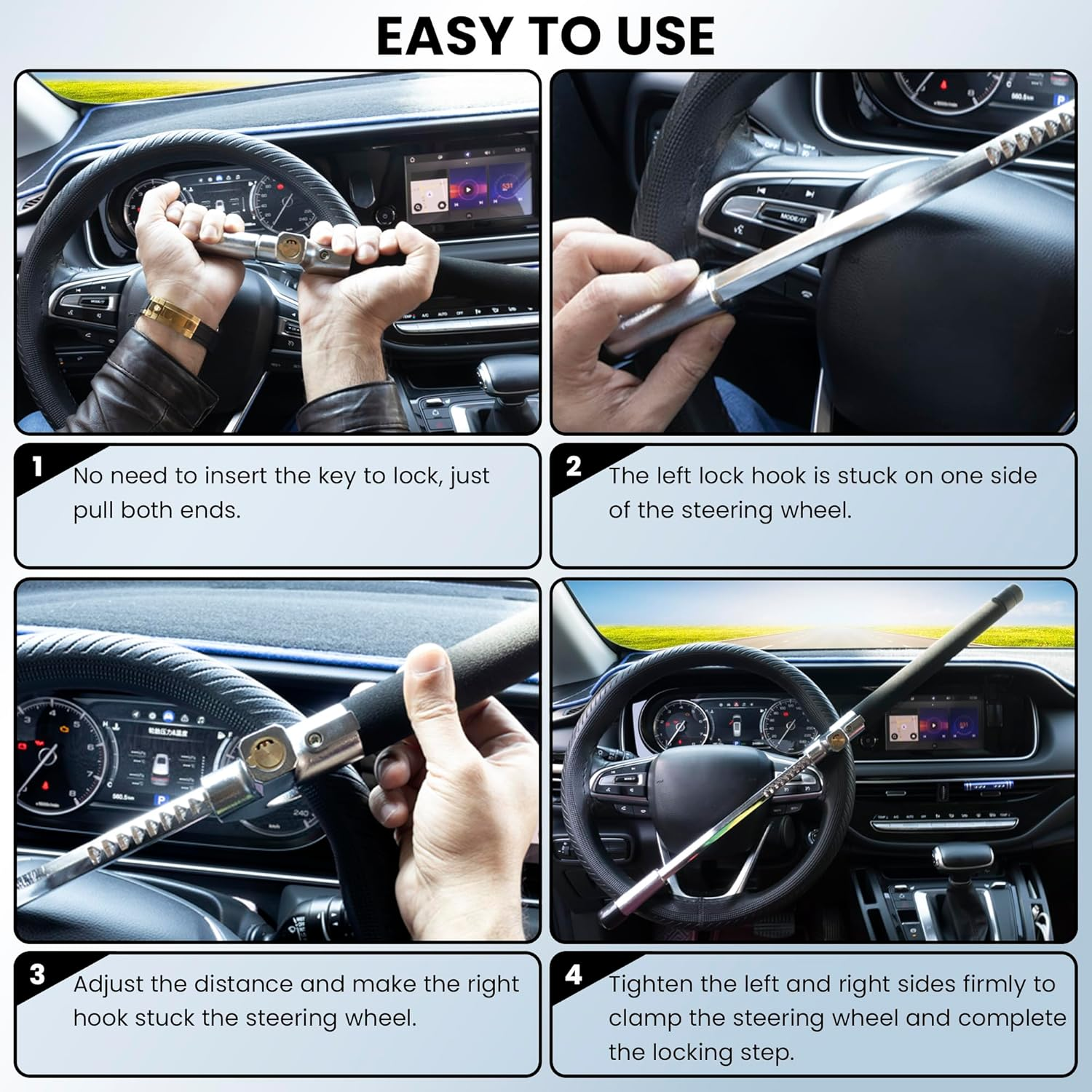 EASY TO USE

1 No need to insert the key to lock, just pull both ends.

2 The left lock hook is stuck on one side of the steering wheel.

3 Adjust the distance and make the right hook stuck the steering wheel.

4 Tighten the left and right sides firmly to clamp the steering wheel and complete the locking step.