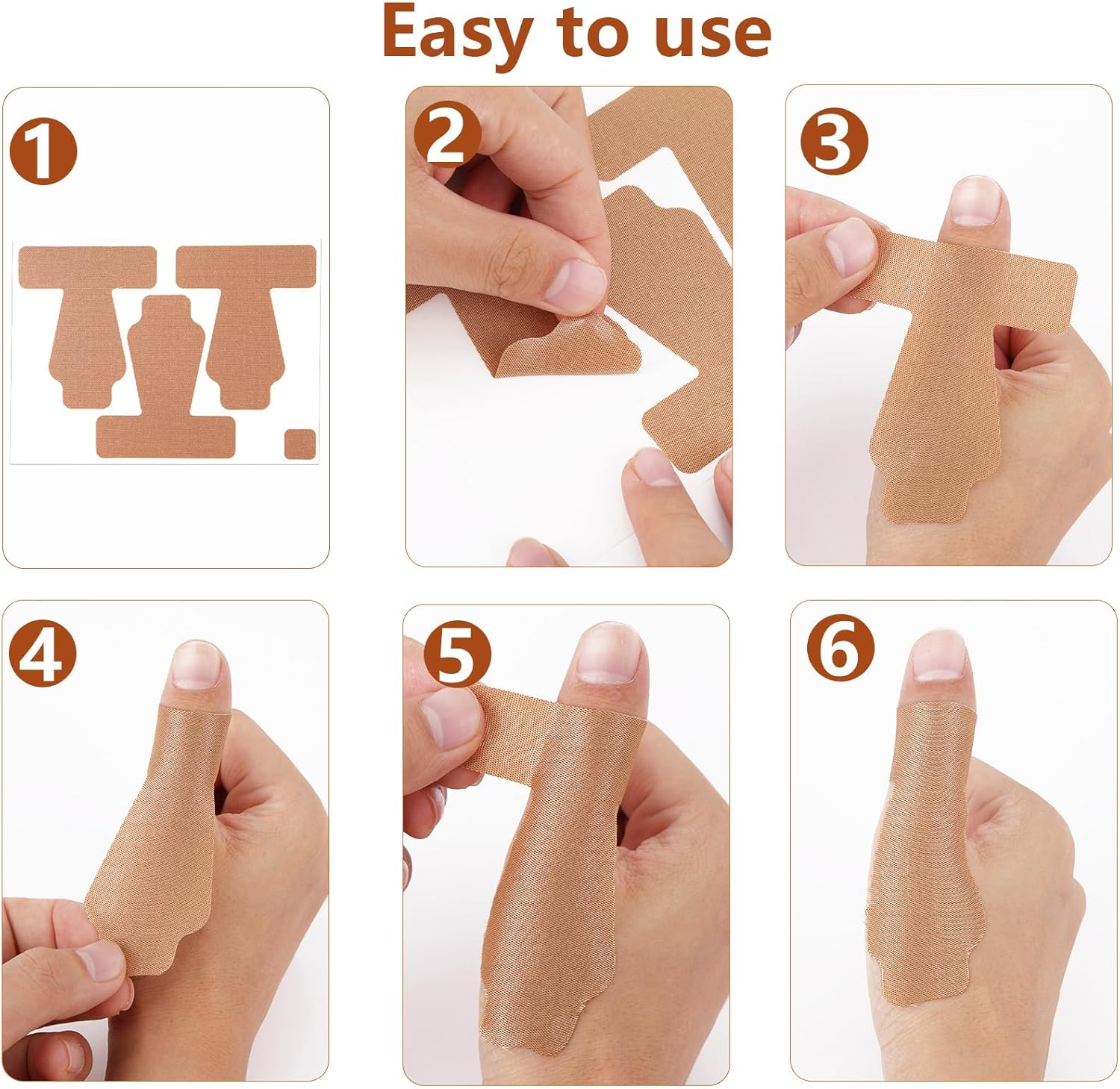 Easy to use

1

2

3

4

5

6