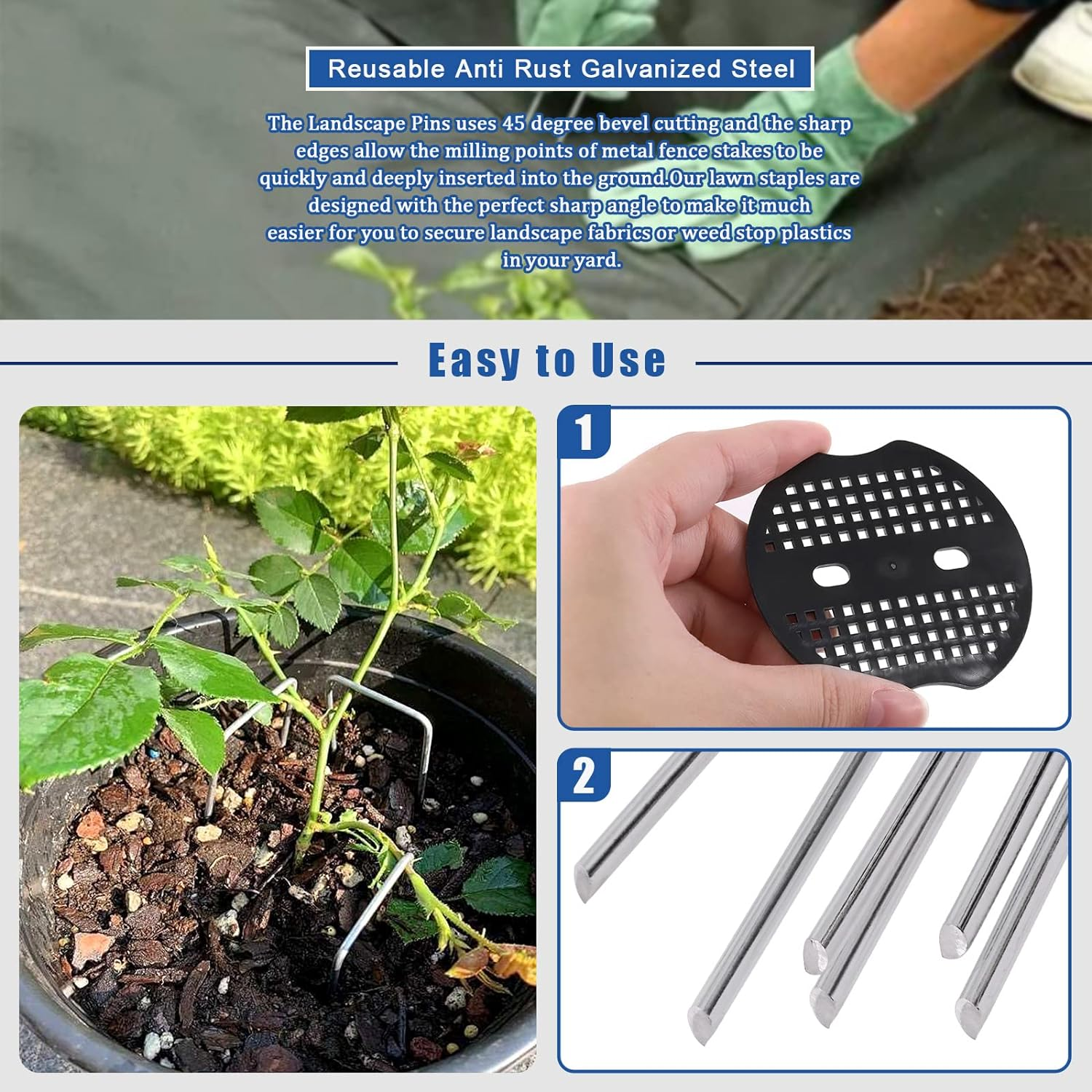 Reusable Anti Rust Galvanized Steel

The Landscape Pins uses 45 degree bevel cutting and the sharp edges allow the milling points of metal fence stakes to be quickly and deeply inserted into the ground.Our lawn staples are designed with the perfect sharp angle to make it much easier for you to secure landscape fabrics or weed stop plastics in your yard.

Easy to Use

1

2