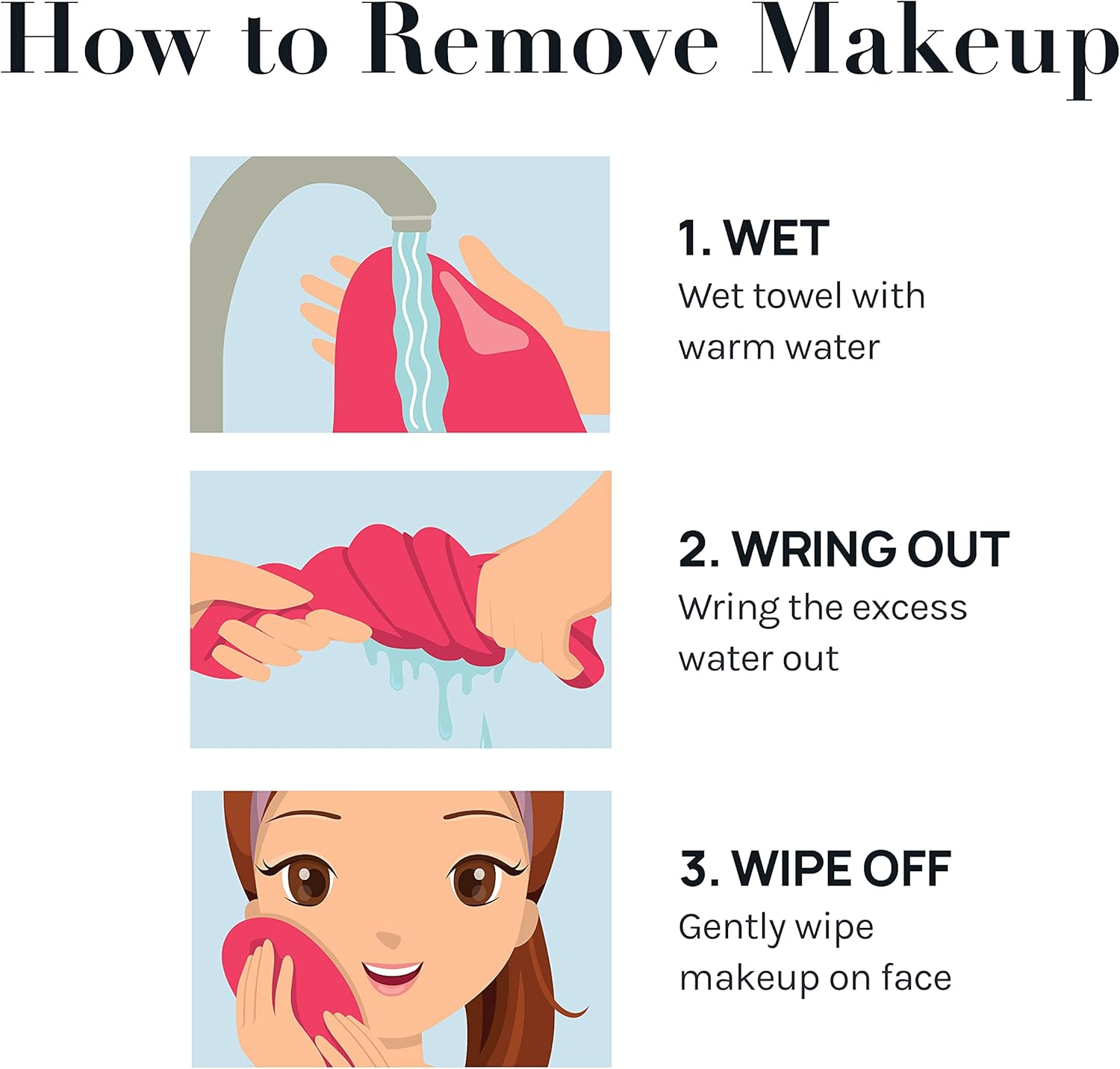 How to Remove Makeup

1. WET
Wet towel with warm water

2. WRING OUT
Wring the excess water out

3. WIPE OFF
Gently wipe makeup on face