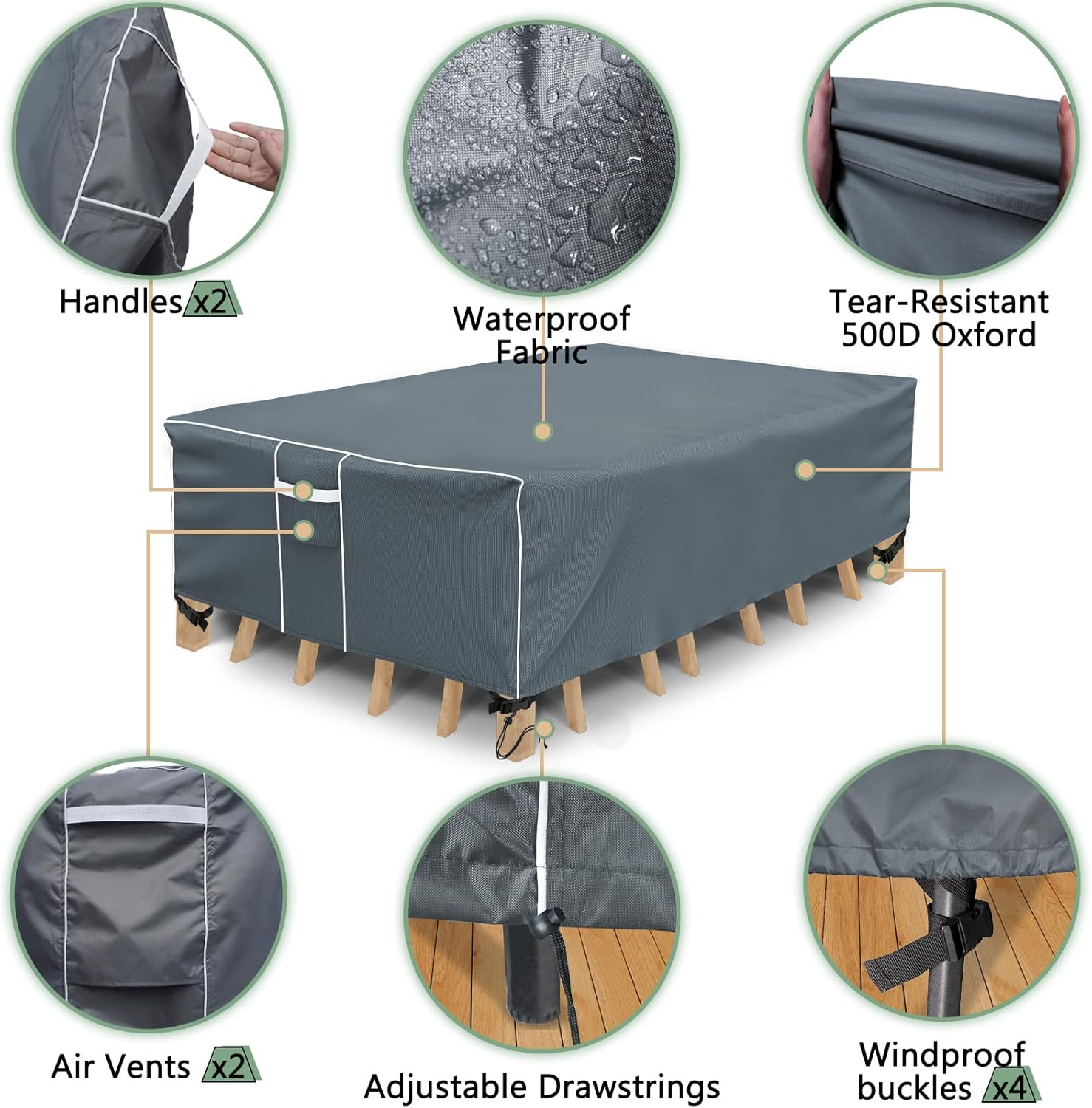 Handles x2

Waterproof Fabric

Tear-Resistant 500D Oxford

Air Vents x2

Adjustable Drawstrings

Windproof buckles x4