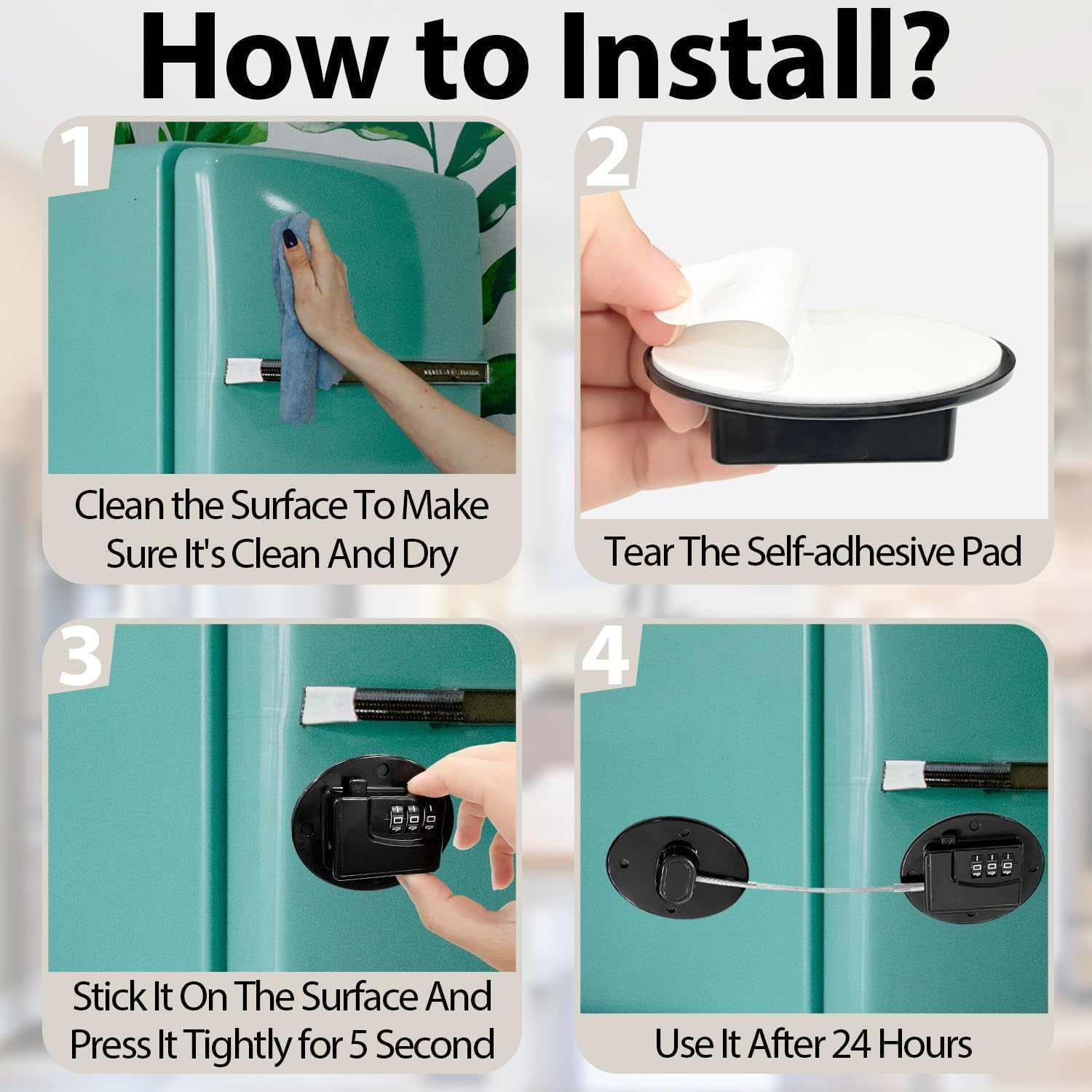 How to Install?

1

Clean the Surface To Make Sure It's Clean And Dry

2

Tear The Self-adhesive Pad

3

Stick It On The Surface And Press It Tightly for 5 Second

4

Use It After 24 Hours