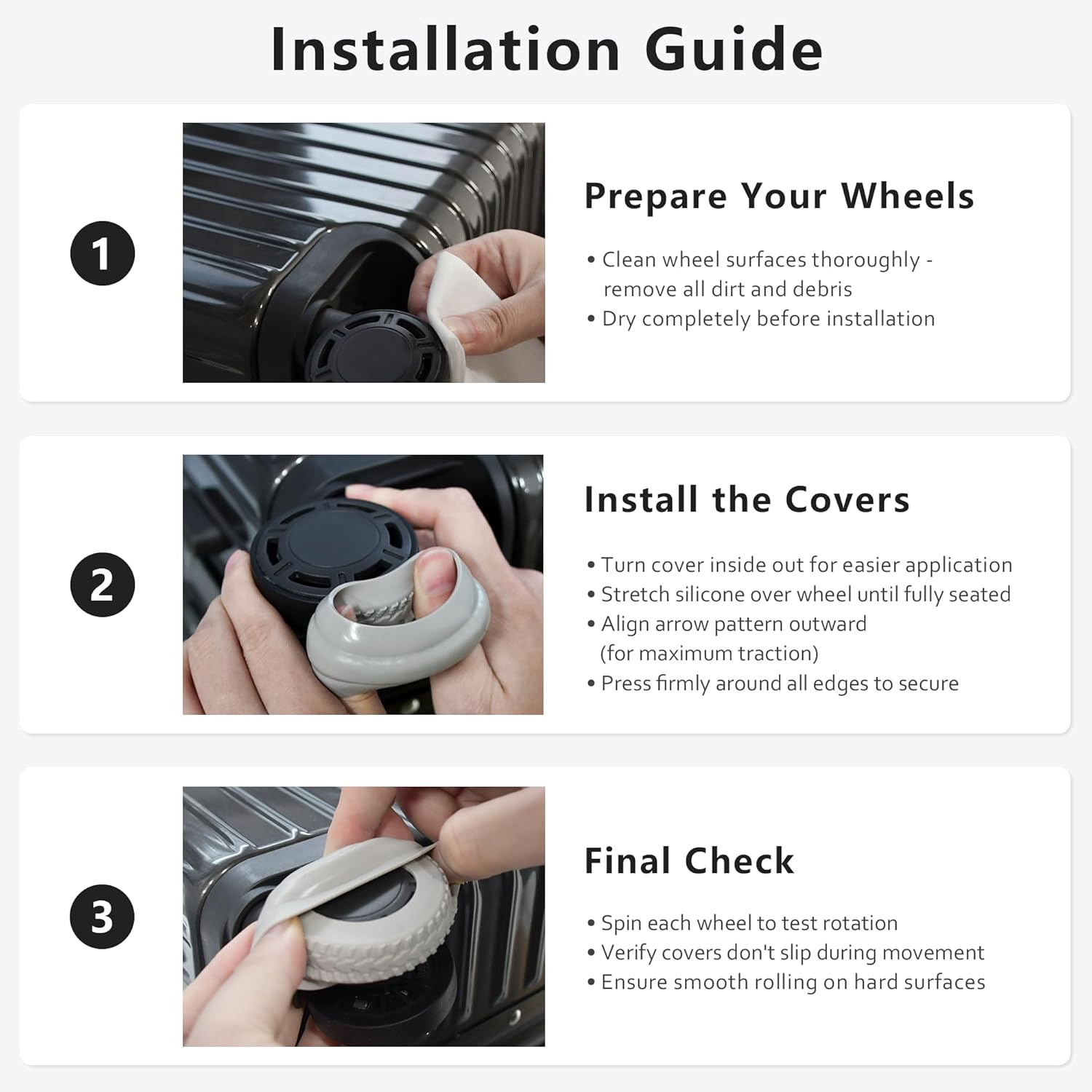 Installation Guide

1

Prepare Your Wheels

• Clean wheel surfaces thoroughly - remove all dirt and debris
• Dry completely before installation

2

Install the Covers

• Turn cover inside out for easier application
• Stretch silicone over wheel until fully seated
• Align arrow pattern outward (for maximum traction)
• Press firmly around all edges to secure

3

Final Check

• Spin each wheel to test rotation
• Verify covers don't slip during movement
• Ensure smooth rolling on hard surfaces