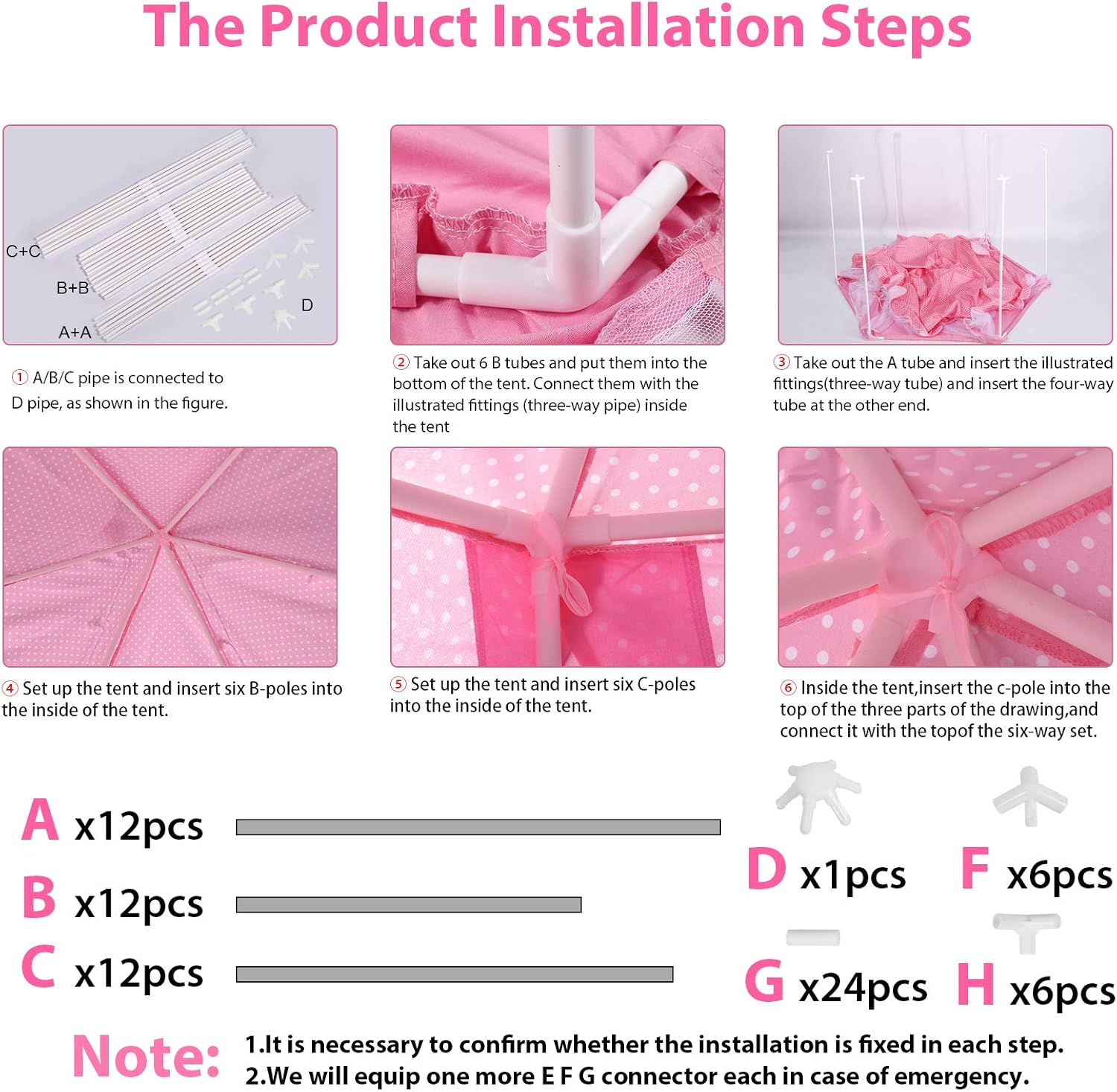 The Product Installation Steps

C+C
B+B
A+A
D

① A/B/C pipe is connected to D pipe, as shown in the figure.

② Take out 6 B tubes and put them into the bottom of the tent. Connect them with the illustrated fittings (three-way pipe) inside the tent

③ Take out the A tube and insert the illustrated fittings(three-way tube) and insert the four-way tube at the other end.

④ Set up the tent and insert six B-poles into the inside of the tent.

⑤ Set up the tent and insert six C-poles into the inside of the tent.

⑥ Inside the tent,insert the c-pole into the top of the three parts of the drawing,and connect it with the topof the six-way set.

A x12pcs
B x12pcs
C x12pcs
D x1pcs
F x6pcs
G x24pcs
H x6pcs

Note: 1.It is necessary to confirm whether the installation is fixed in each step.
2.We will equip one more E F G connector each in case of emergency.