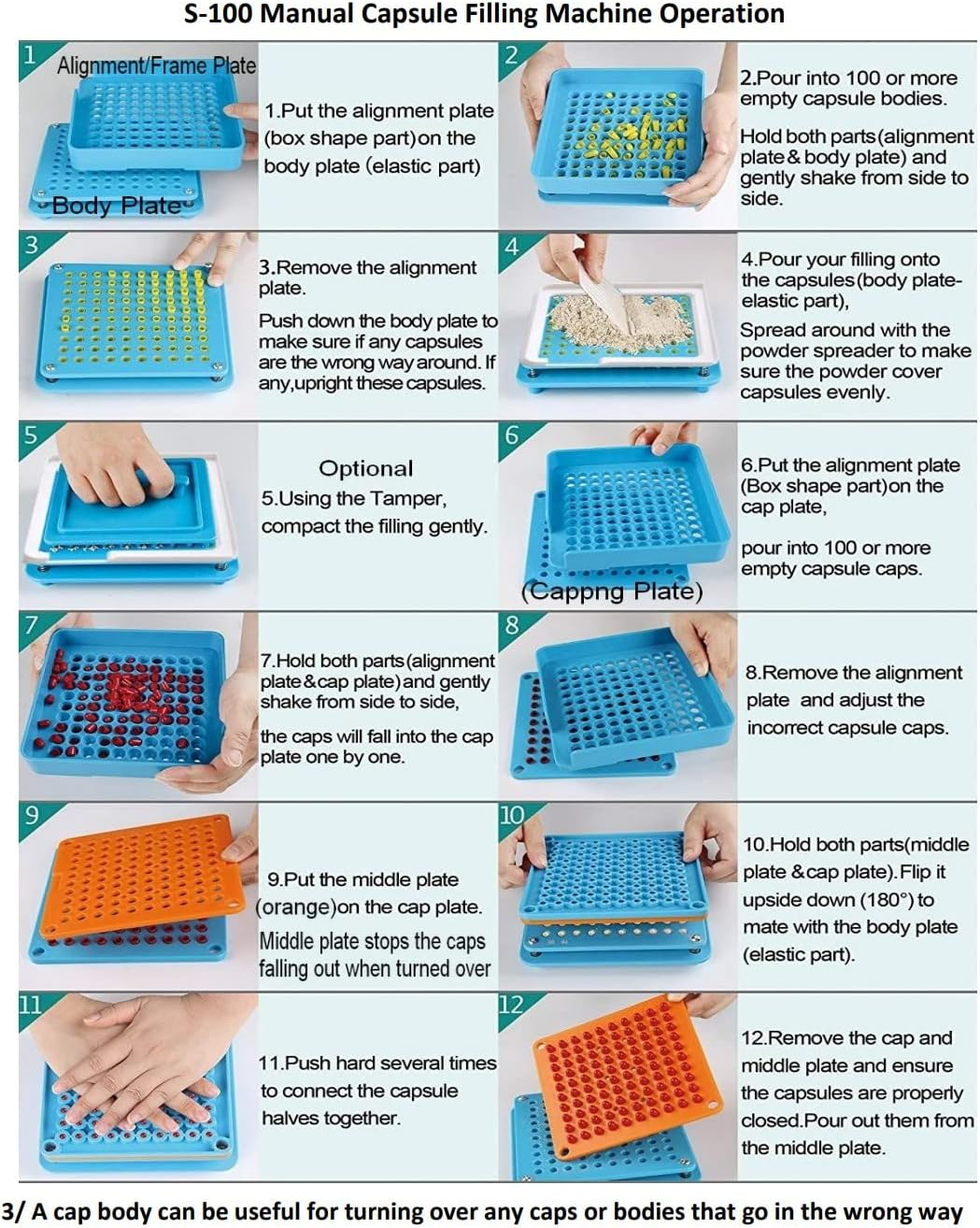 S-100 Manual Capsule Filling Machine Operation

1
Alignment/Frame Plate
Body Plate
1.Put the alignment plate (box shape part)on the body plate (elastic part)

2
2.Pour into 100 or more empty capsule bodies.
Hold both parts(alignment plate& body plate) and gently shake from side to side.

3
3.Remove the alignment plate.
Push down the body plate to make sure if any capsules are the wrong way around. If any,upright these capsules.

4
4.Pour your filling onto the capsules(body plate-elastic part),
Spread around with the powder spreader to make sure the powder cover capsules evenly.

5
Optional
5.Using the Tamper, compact the filling gently.

6
(Cappng Plate)
6.Put the alignment plate (Box shape part)on the cap plate,
pour into 100 or more empty capsule caps.

7
7.Hold both parts(alignment plate&cap plate)and gently shake from side to side,
the caps will fall into the cap plate one by one.

8
8.Remove the alignment plate and adjust the incorrect capsule caps.

9
9.Put the middle plate (orange)on the cap plate.
Middle plate stops the caps falling out when turned over

10
10.Hold both parts(middle plate &cap plate).Flip it upside down (180°) to mate with the body plate (elastic part).

11
11.Push hard several times to connect the capsule halves together.

12
12.Remove the cap and middle plate and ensure the capsules are properly closed.Pour out them from the middle plate.

3/ A cap body can be useful for turning over any caps or bodies that go in the wrong way