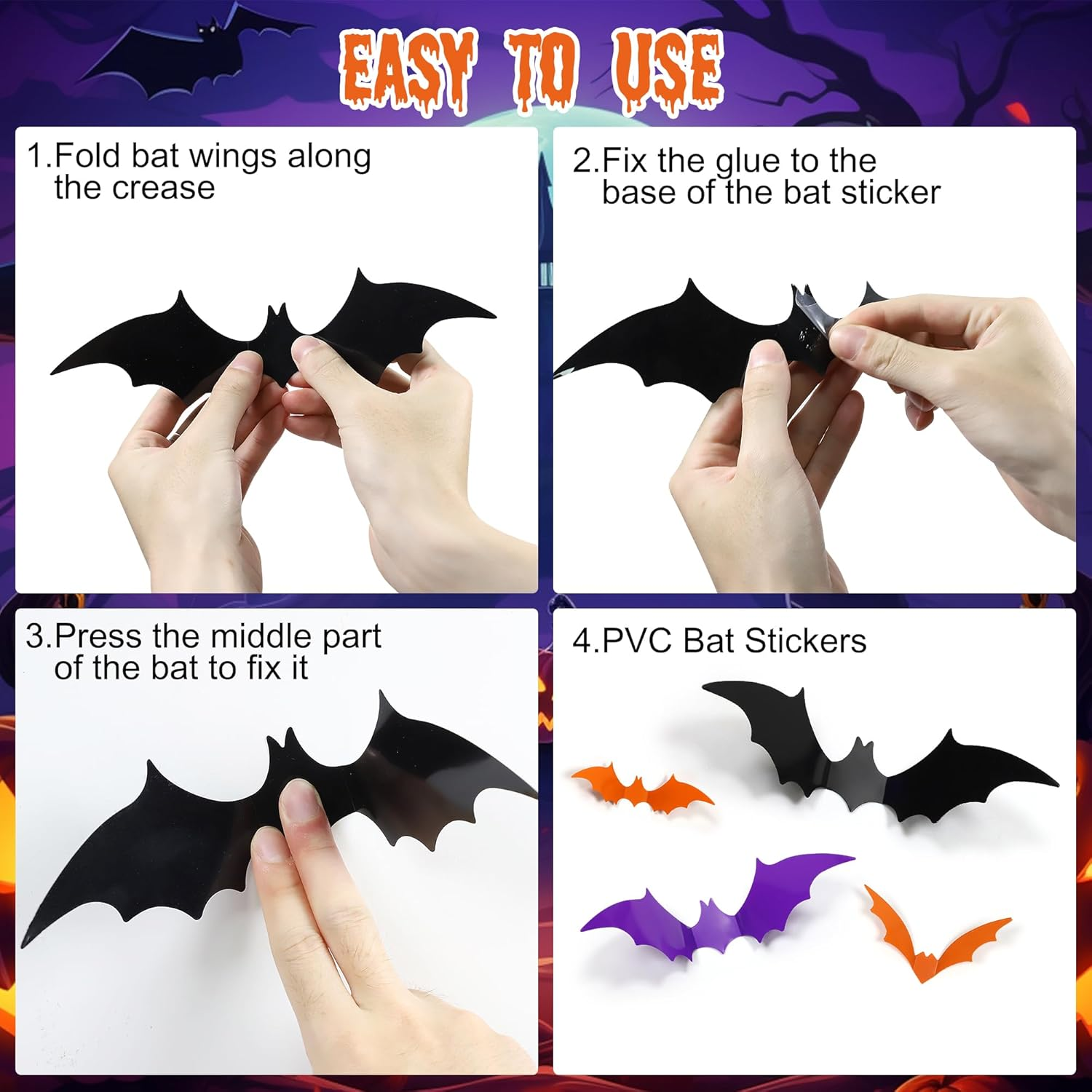 EASY TO USE

1.Fold bat wings along the crease

2.Fix the glue to the base of the bat sticker

3.Press the middle part of the bat to fix it

4.PVC Bat Stickers