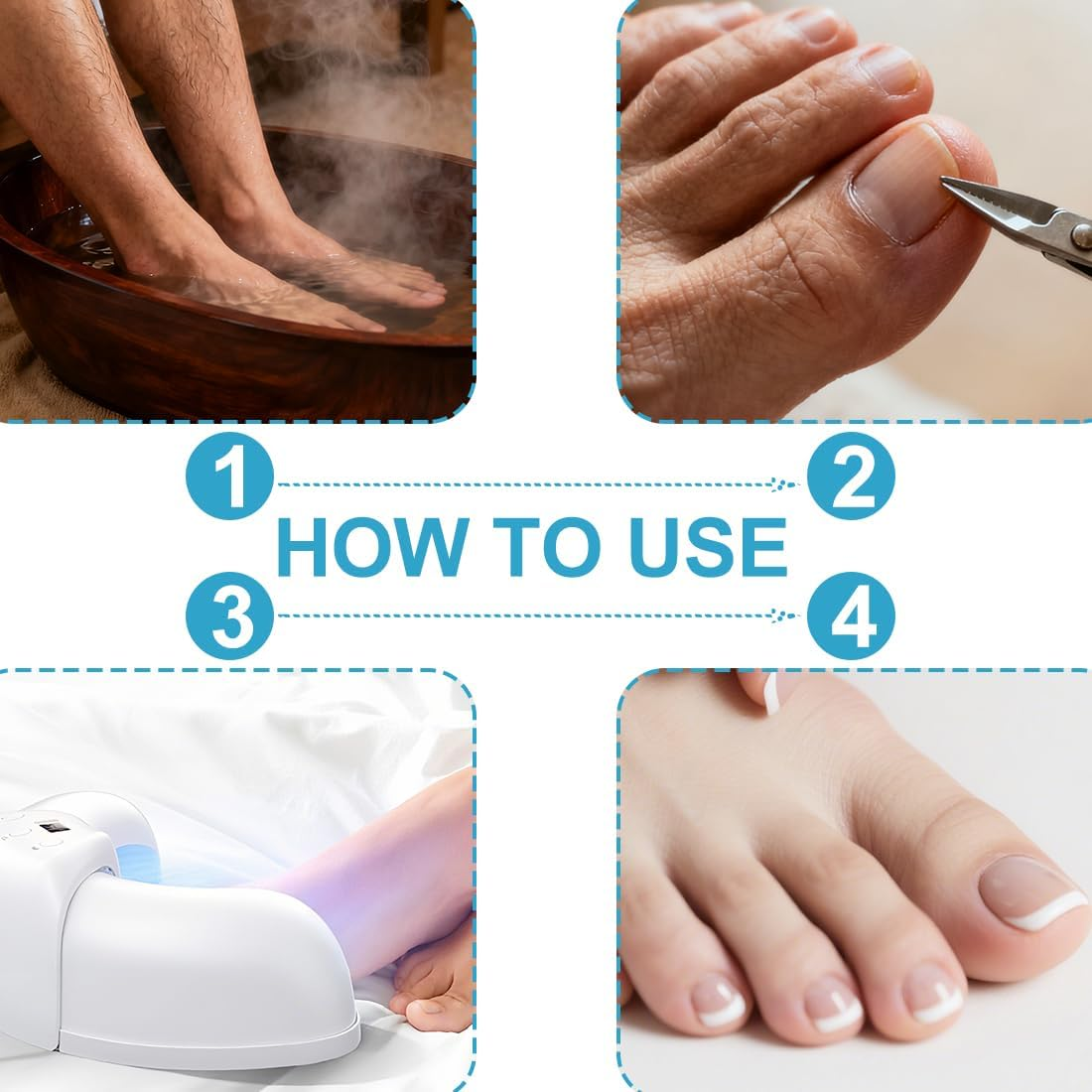 1
2
HOW TO USE
3
4