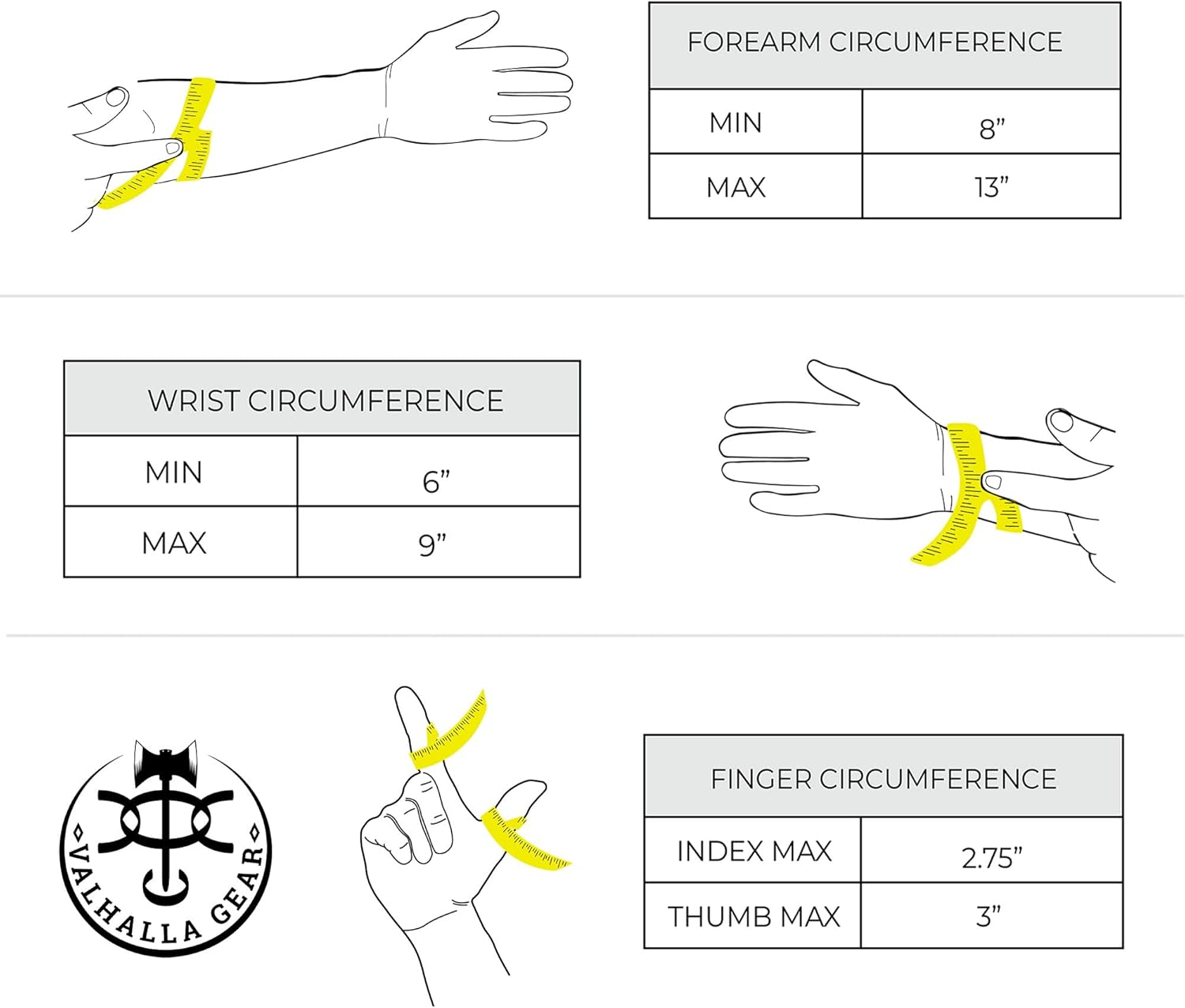 | FOREARM CIRCUMFERENCE | |
|---|---|
| MIN | 8” |
| MAX | 13” |

| WRIST CIRCUMFERENCE | |
|---|---|
| MIN | 6” |
| MAX | 9” |

VALHALLA GEAR

| FINGER CIRCUMFERENCE | |
|---|---|
| INDEX MAX | 2.75” |
| THUMB MAX | 3” |