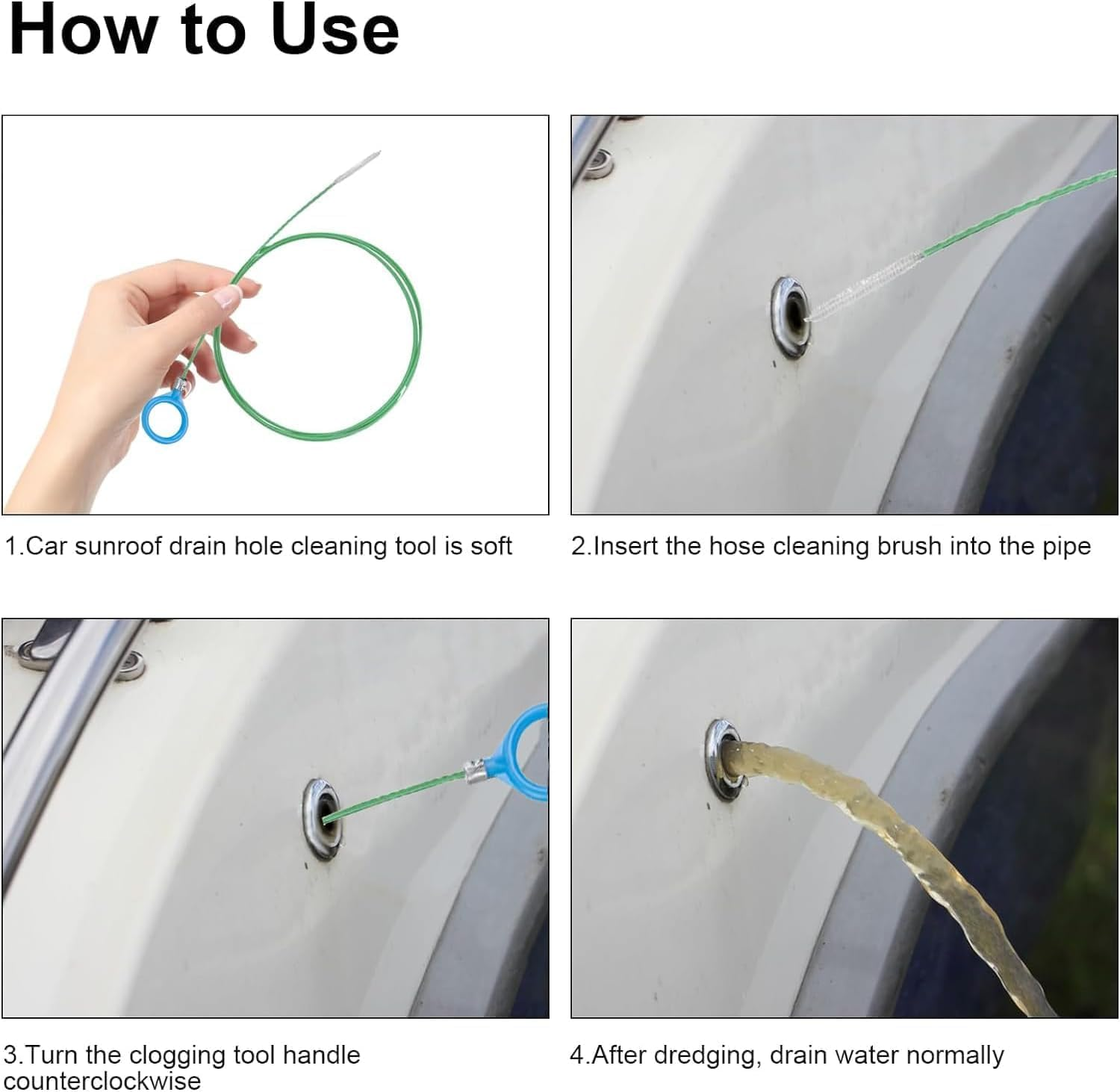 How to Use

1.Car sunroof drain hole cleaning tool is soft

2.Insert the hose cleaning brush into the pipe

3.Turn the clogging tool handle counterclockwise

4.After dredging, drain water normally