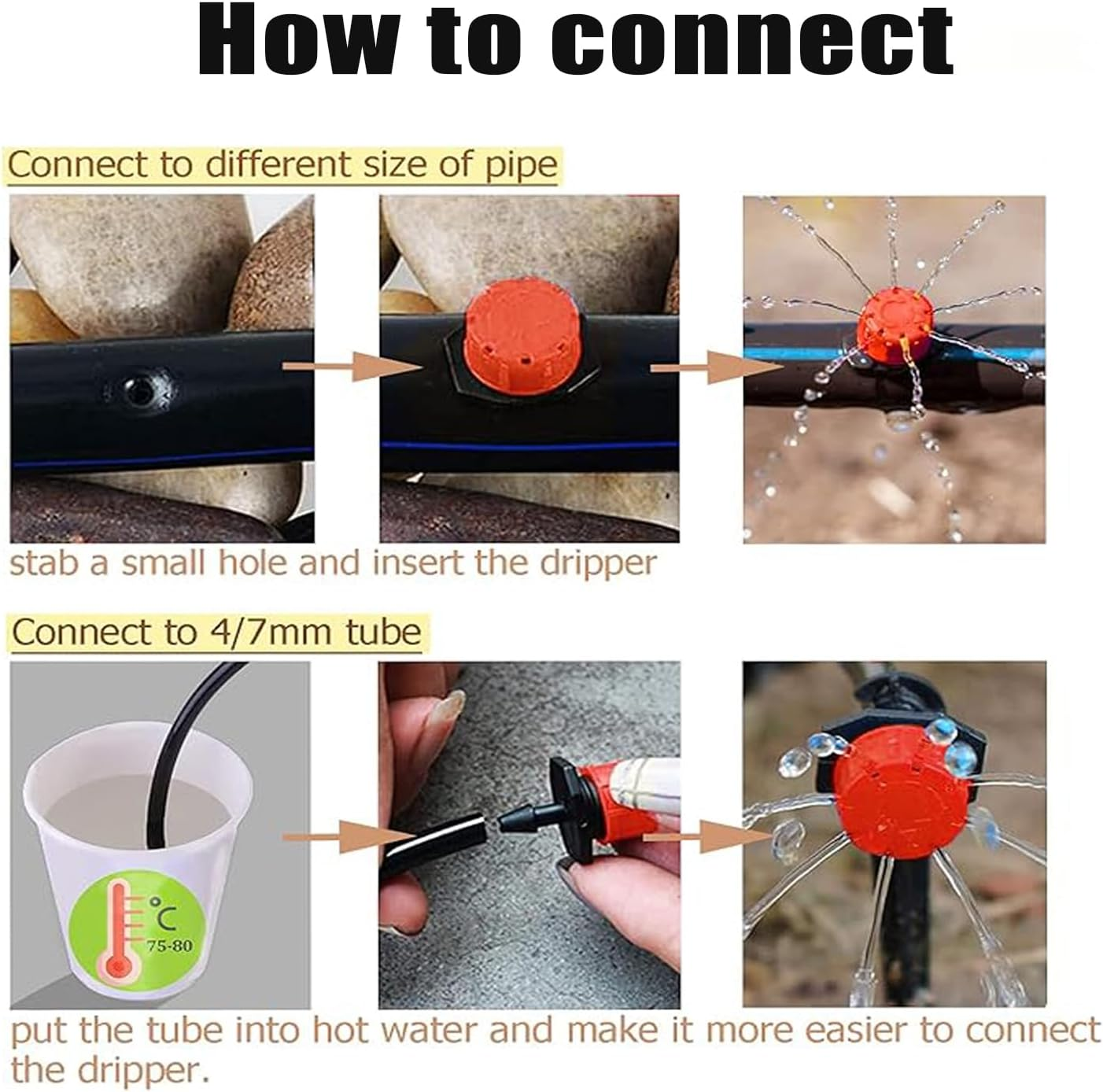 How to connect

Connect to different size of pipe

stab a small hole and insert the dripper

Connect to 4/7mm tube

°C
75-80

put the tube into hot water and make it more easier to connect the dripper.