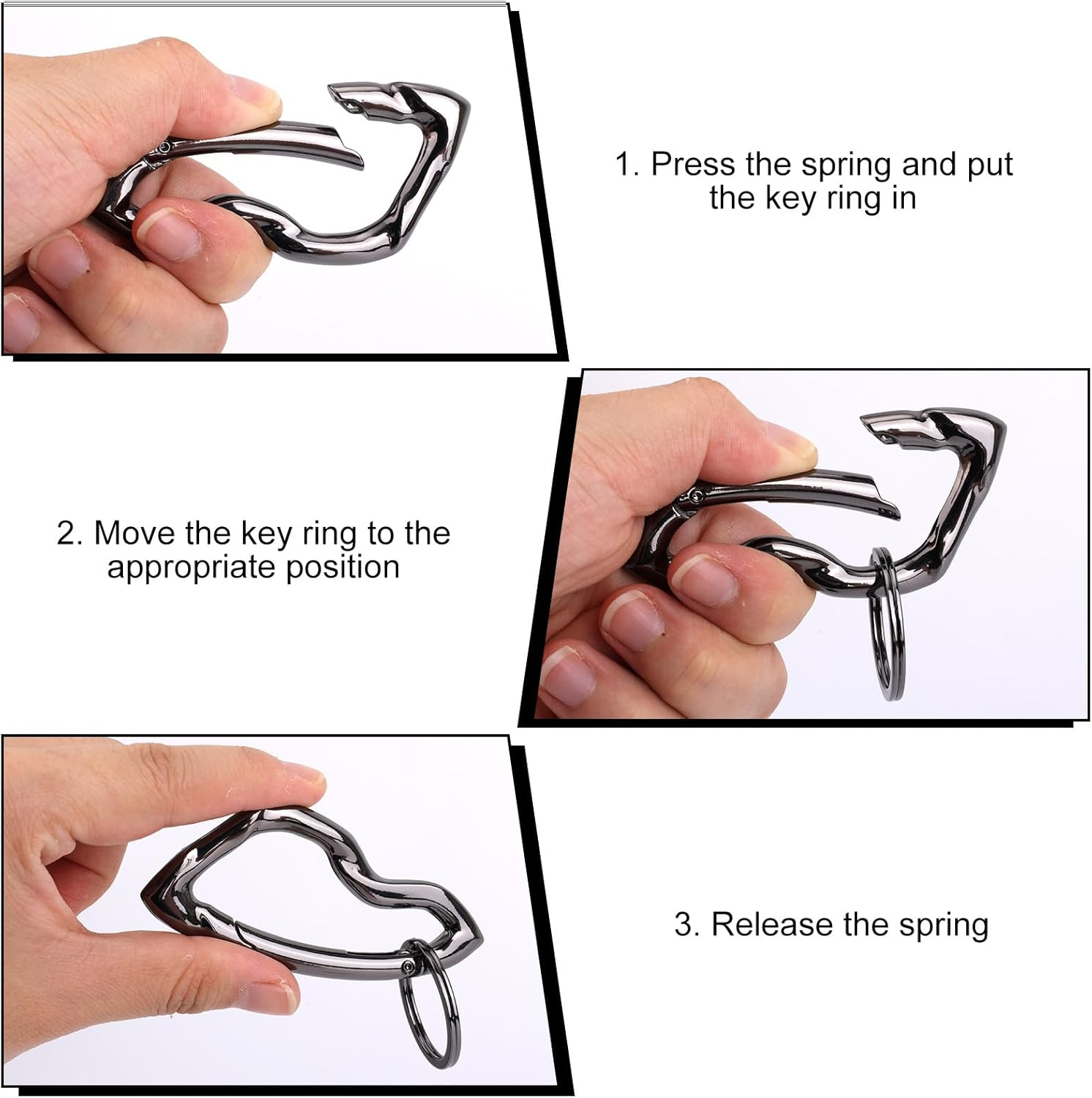 1. Press the spring and put the key ring in

2. Move the key ring to the appropriate position

3. Release the spring