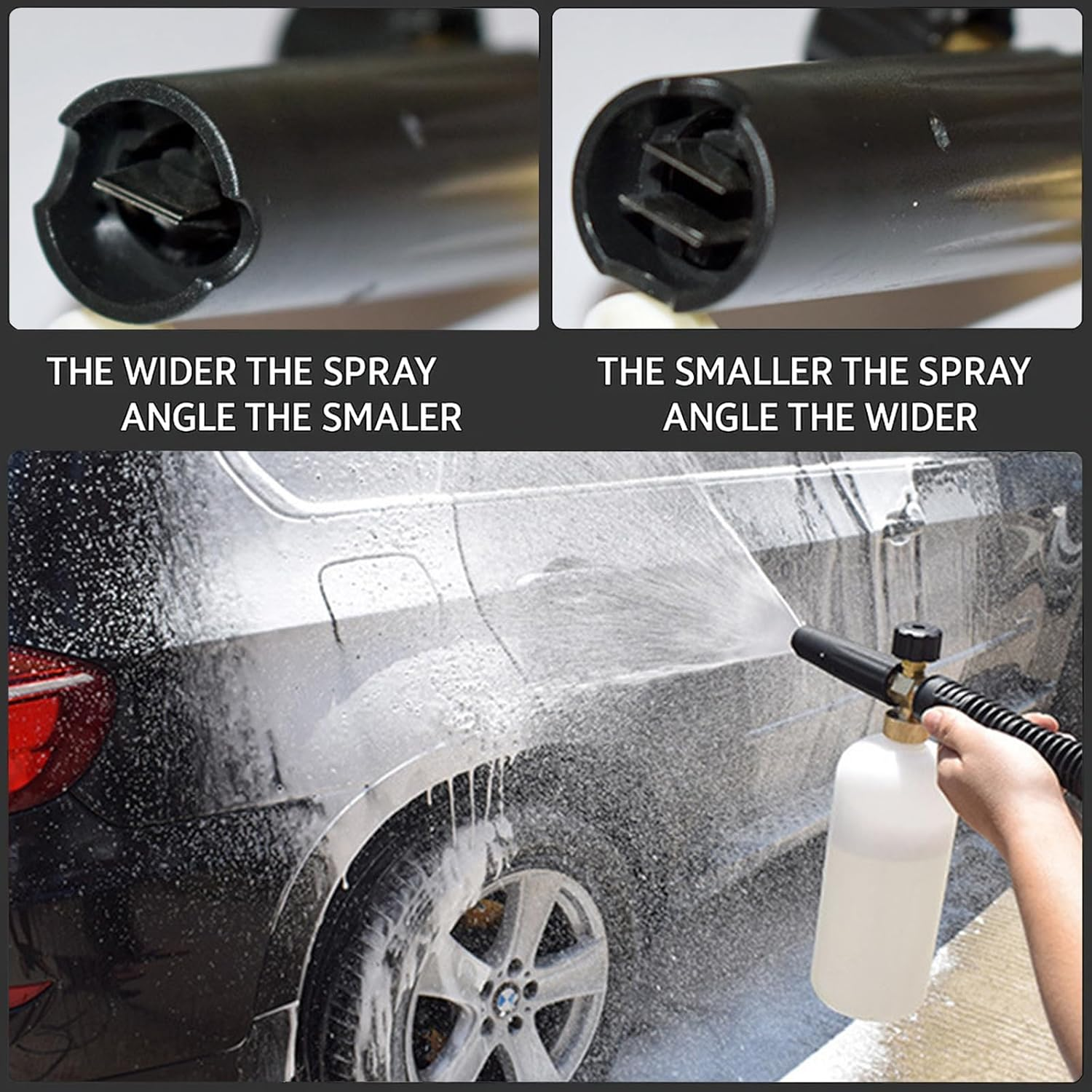 THE WIDER THE SPRAY ANGLE THE SMALER

THE SMALLER THE SPRAY ANGLE THE WIDER