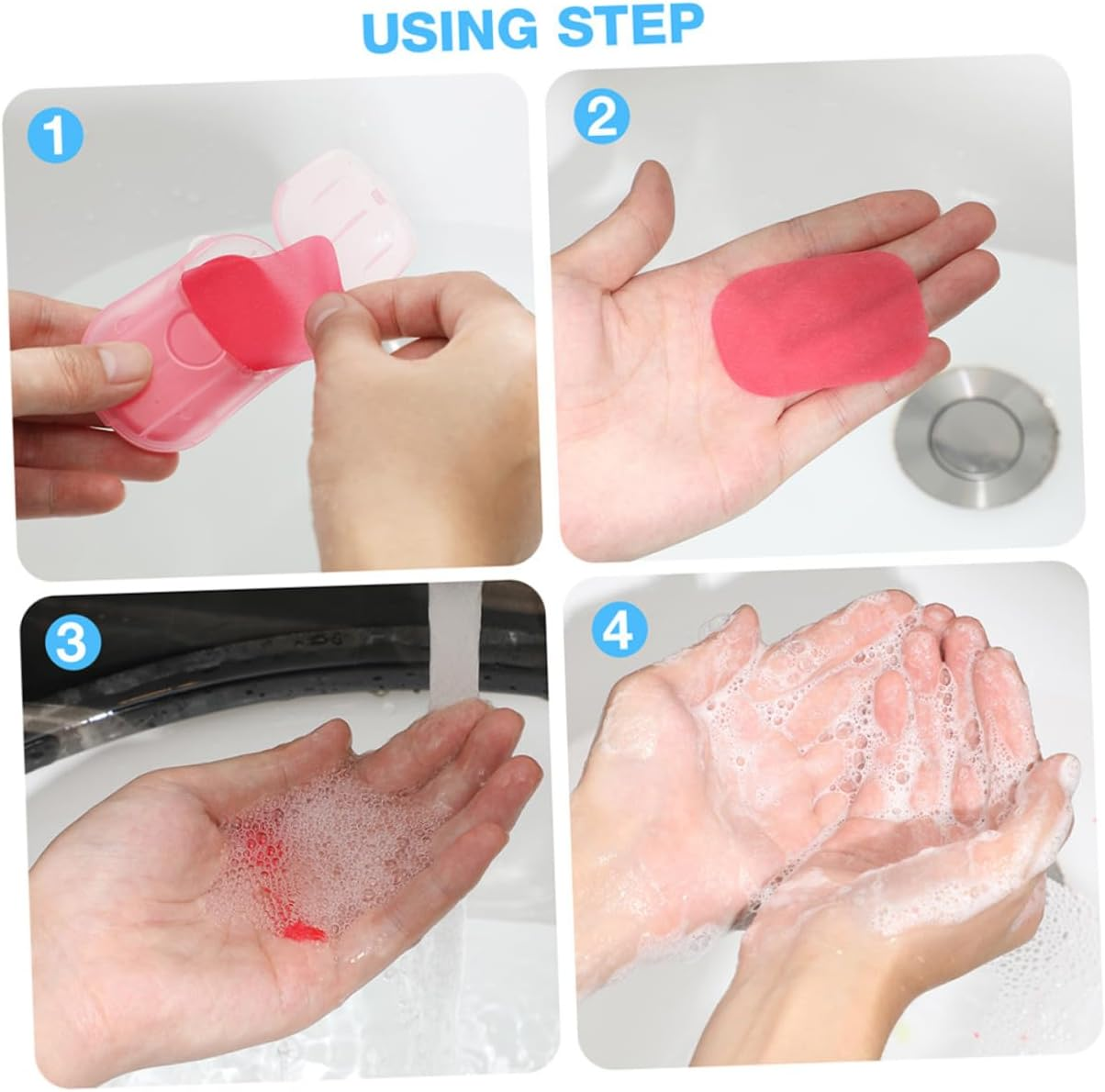 USING STEP

1

2

3

4