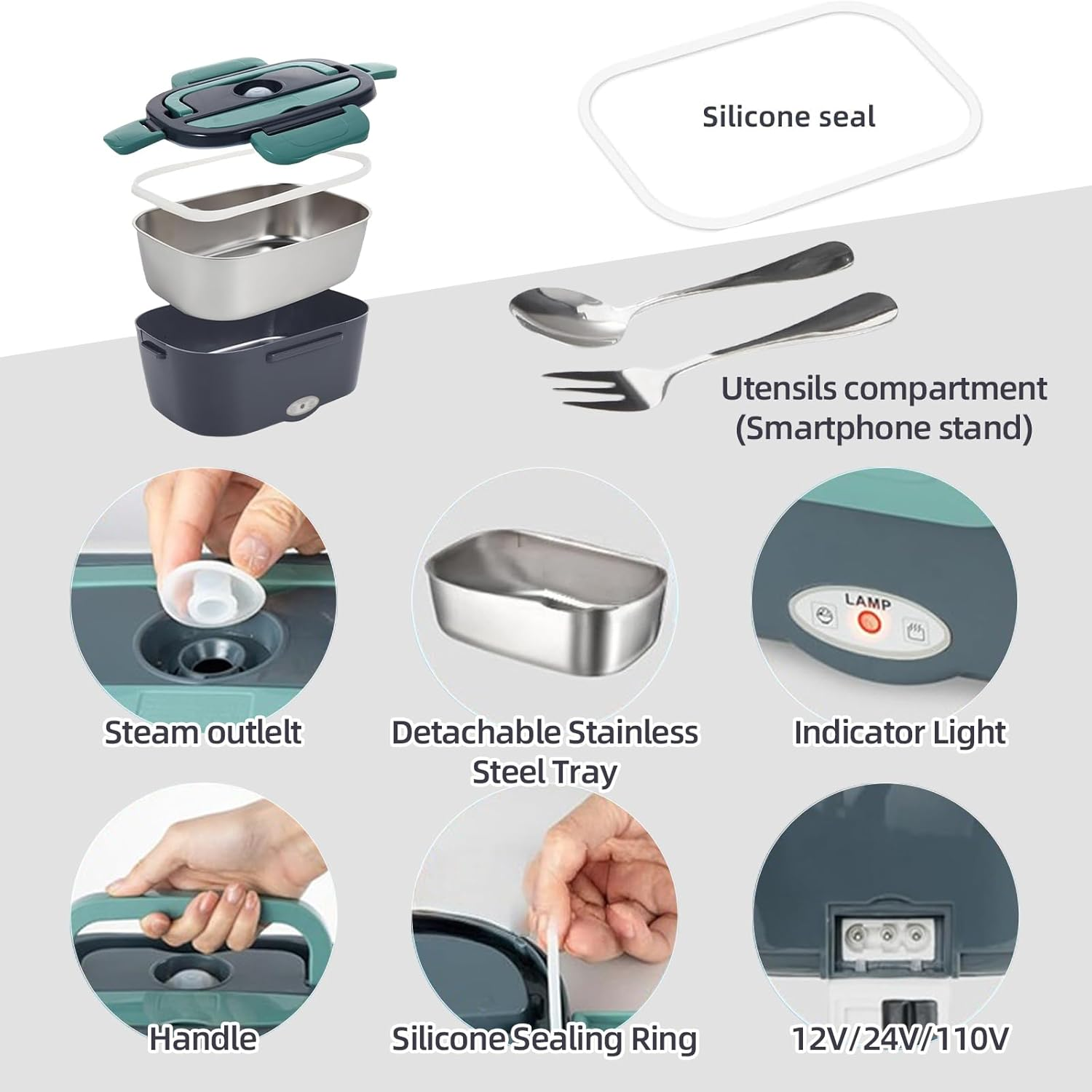 Silicone seal

Utensils compartment
(Smartphone stand)

LAMP

Steam outlelt

Detachable Stainless Steel Tray

Indicator Light

Handle

Silicone Sealing Ring

12V/24V/110V