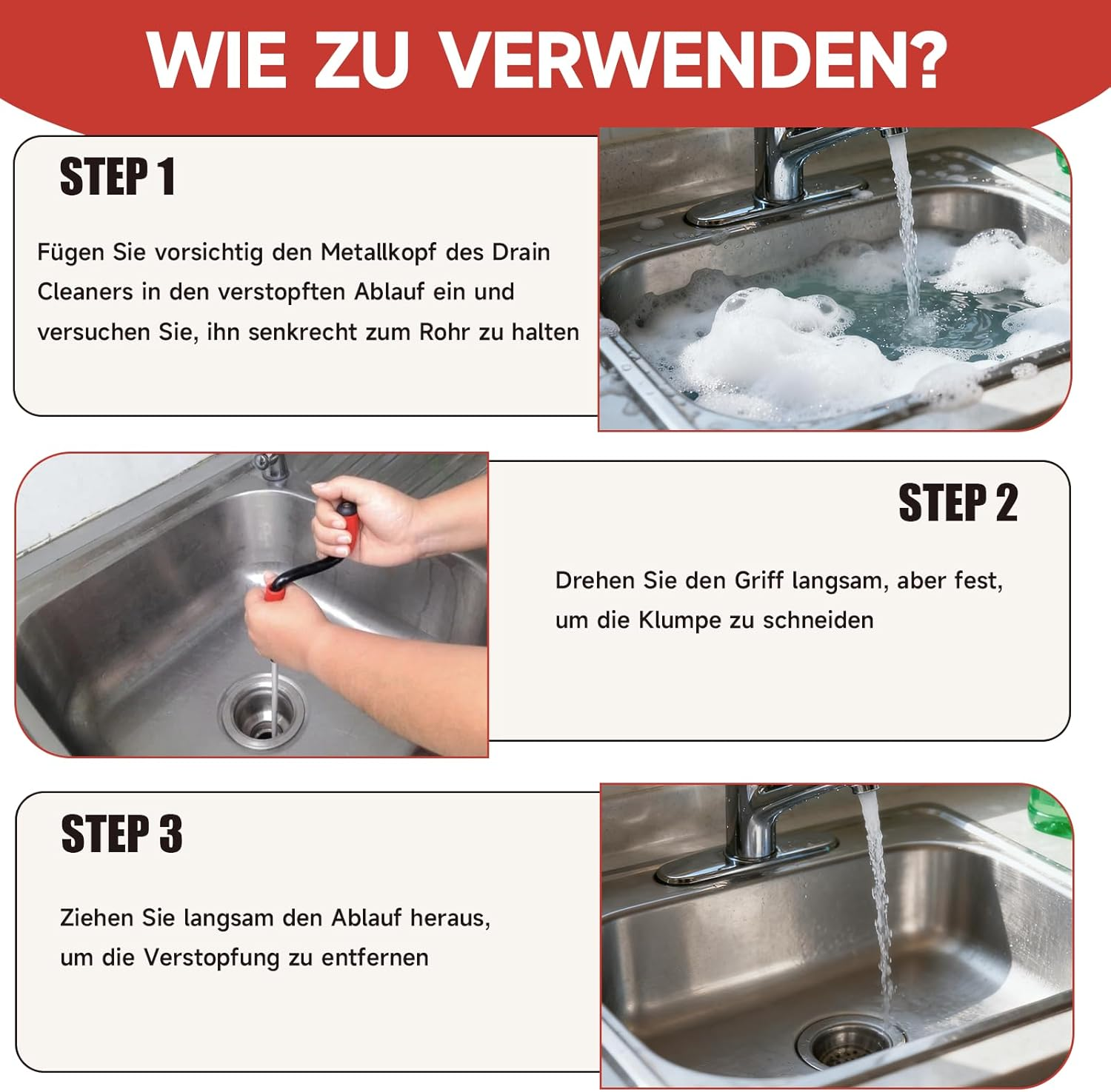 WIE ZU VERWENDEN?

STEP 1

Fügen Sie vorsichtig den Metallkopf des Drain Cleaners in den verstopften Ablauf ein und versuchen Sie, ihn senkrecht zum Rohr zu halten

STEP 2

Drehen Sie den Griff langsam, aber fest, um die Klumpe zu schneiden

STEP 3

Ziehen Sie langsam den Ablauf heraus, um die Verstopfung zu entfernen