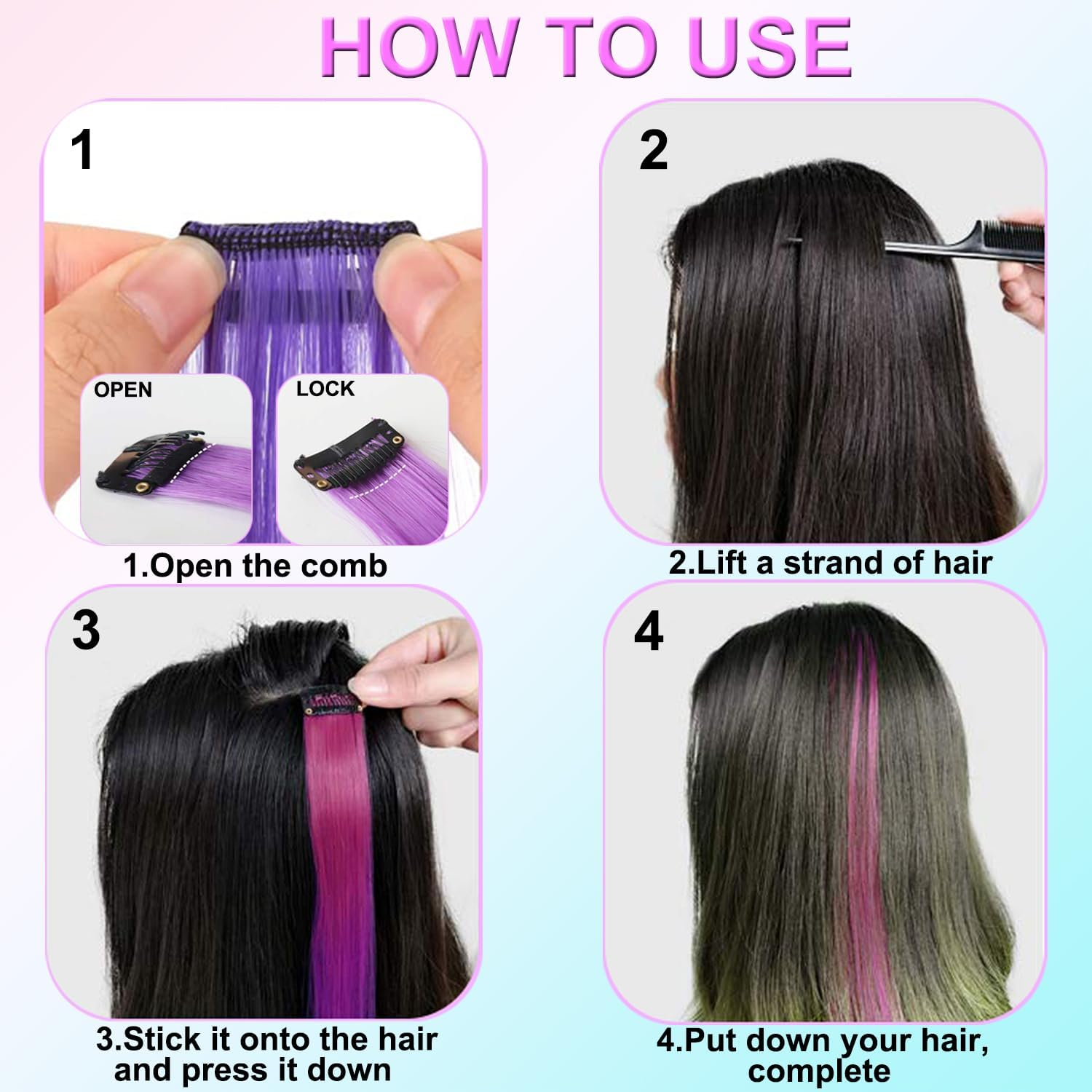 HOW TO USE

1

OPEN

LOCK

1.Open the comb

2

2.Lift a strand of hair

3

3.Stick it onto the hair and press it down

4

4.Put down your hair, complete