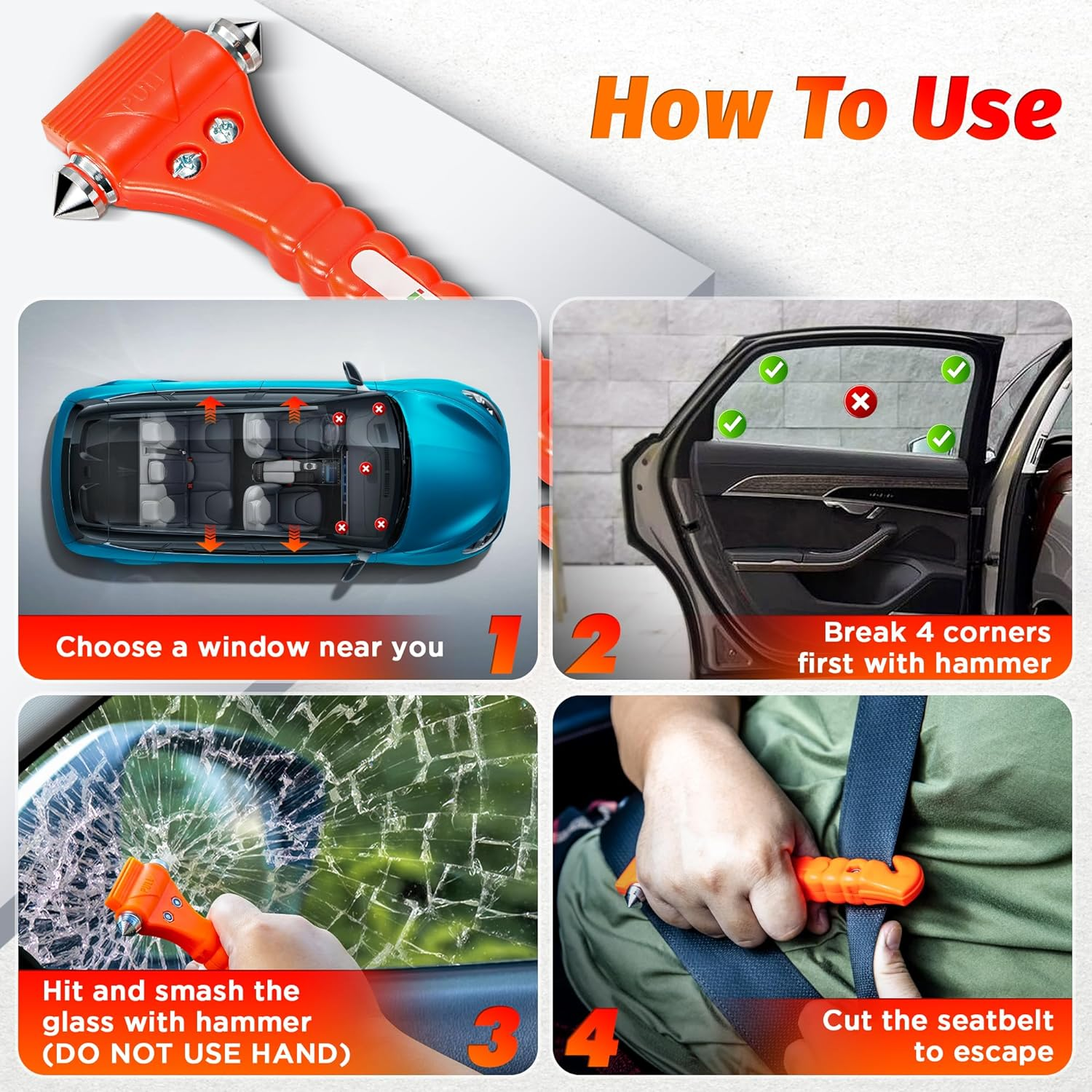 How To Use

PULL

Choose a window near you

1

2

Break 4 corners first with hammer

Hit and smash the glass with hammer (DO NOT USE HAND)

3

4

Cut the seatbelt to escape