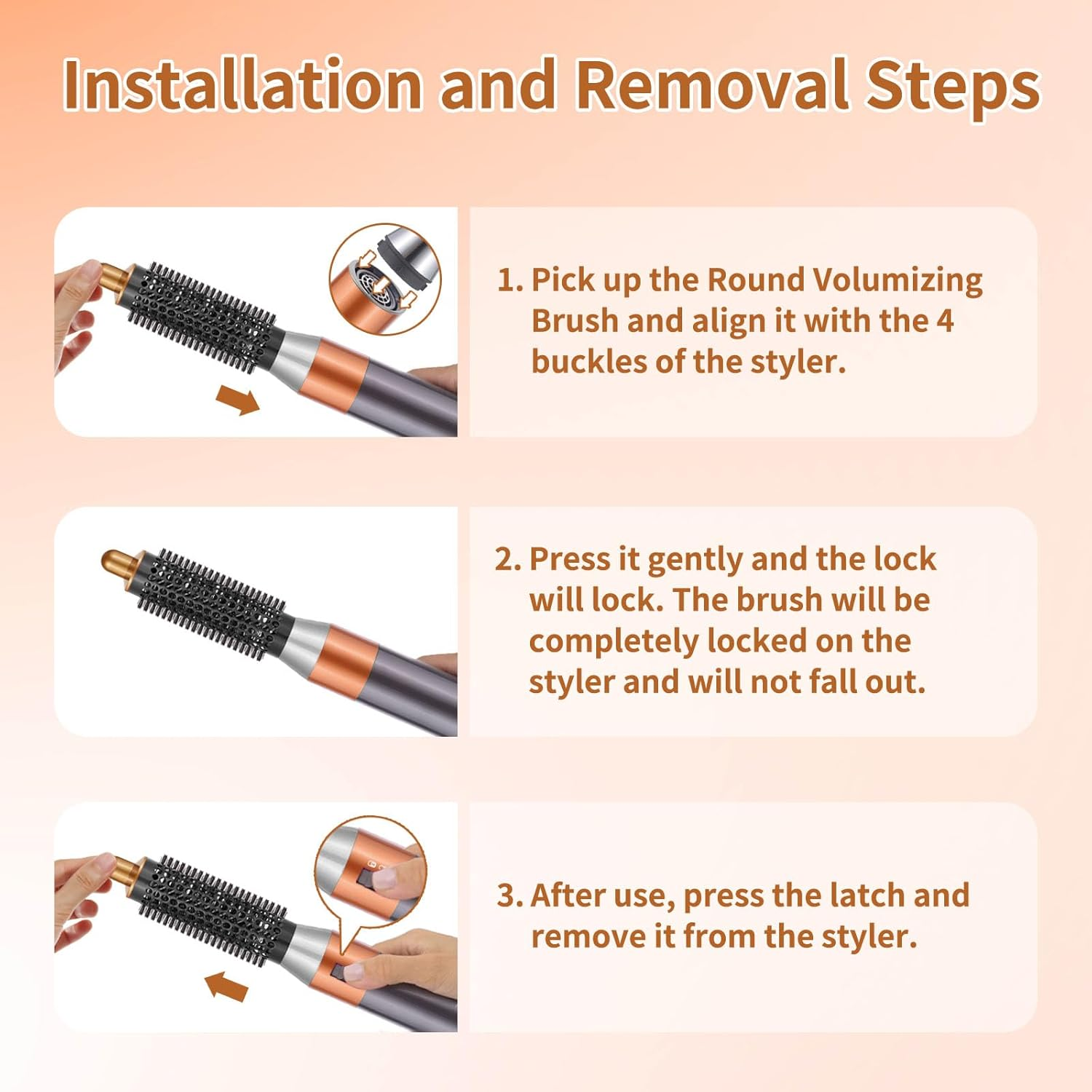 Installation and Removal Steps

1. Pick up the Round Volumizing Brush and align it with the 4 buckles of the styler.

2. Press it gently and the lock will lock. The brush will be completely locked on the styler and will not fall out.

3. After use, press the latch and remove it from the styler.