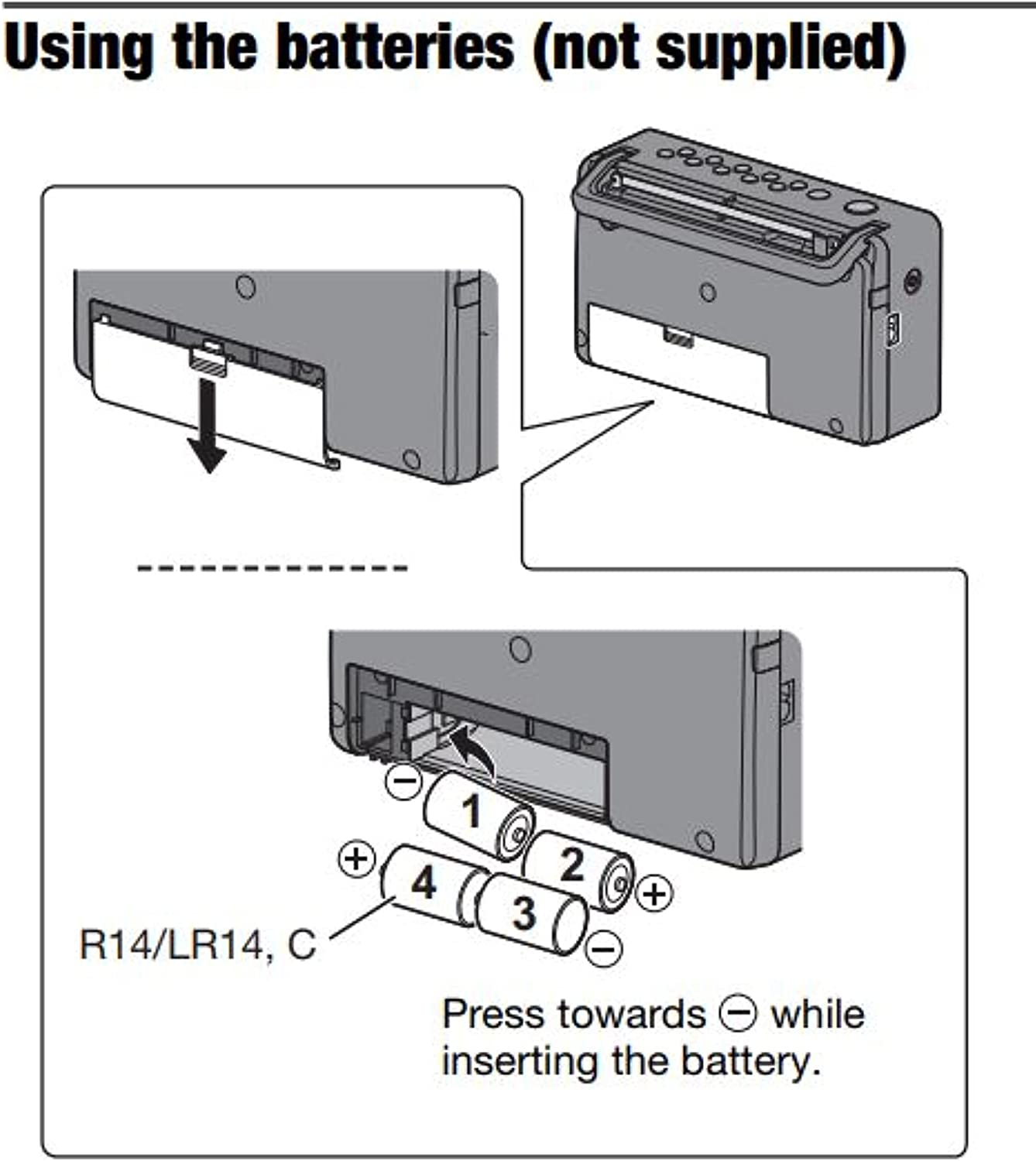 Using the batteries (not supplied)

⊖

1

2

⊕

⊕

4

3

⊖

R14/LR14, C

Press towards ⊖ while inserting the battery.