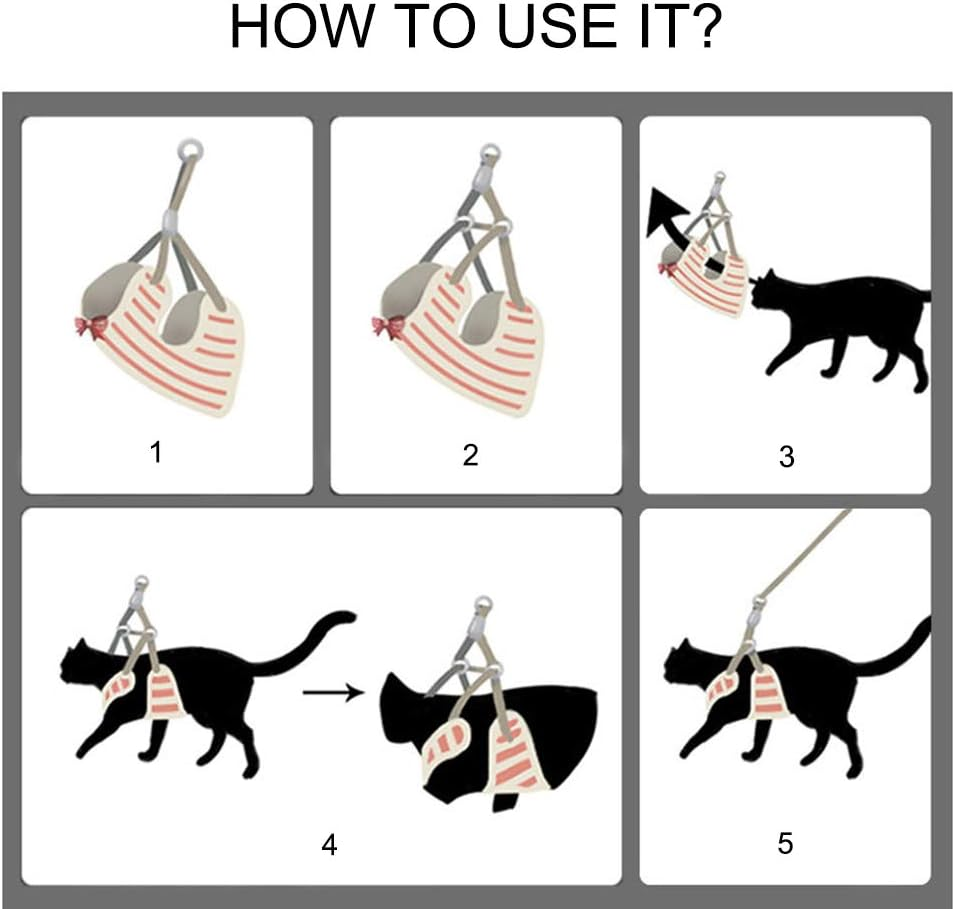 HOW TO USE IT?

1

2

3

4

5