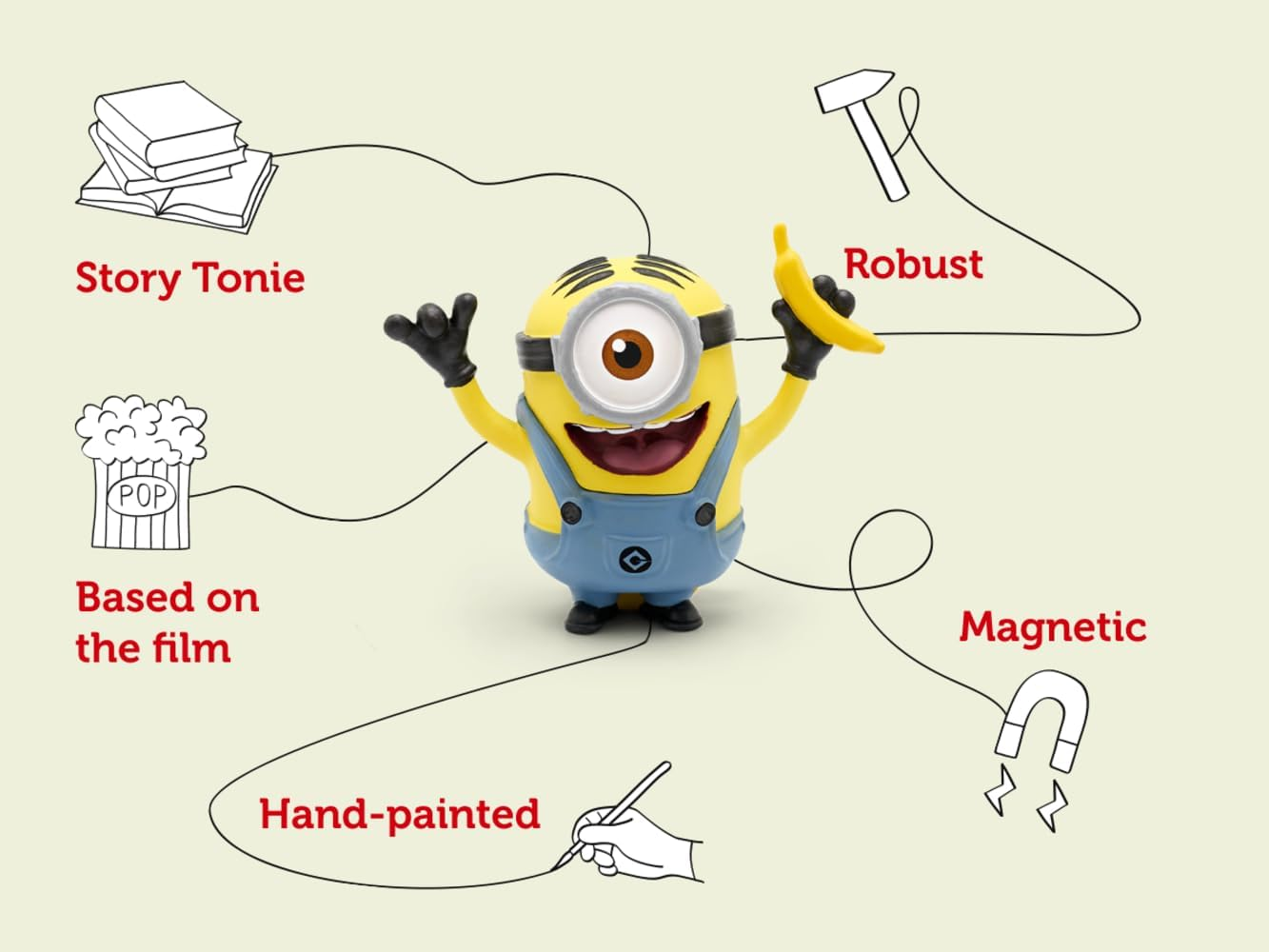 Story Tonie

Robust

POP

Based on the film

Magnetic

Hand-painted