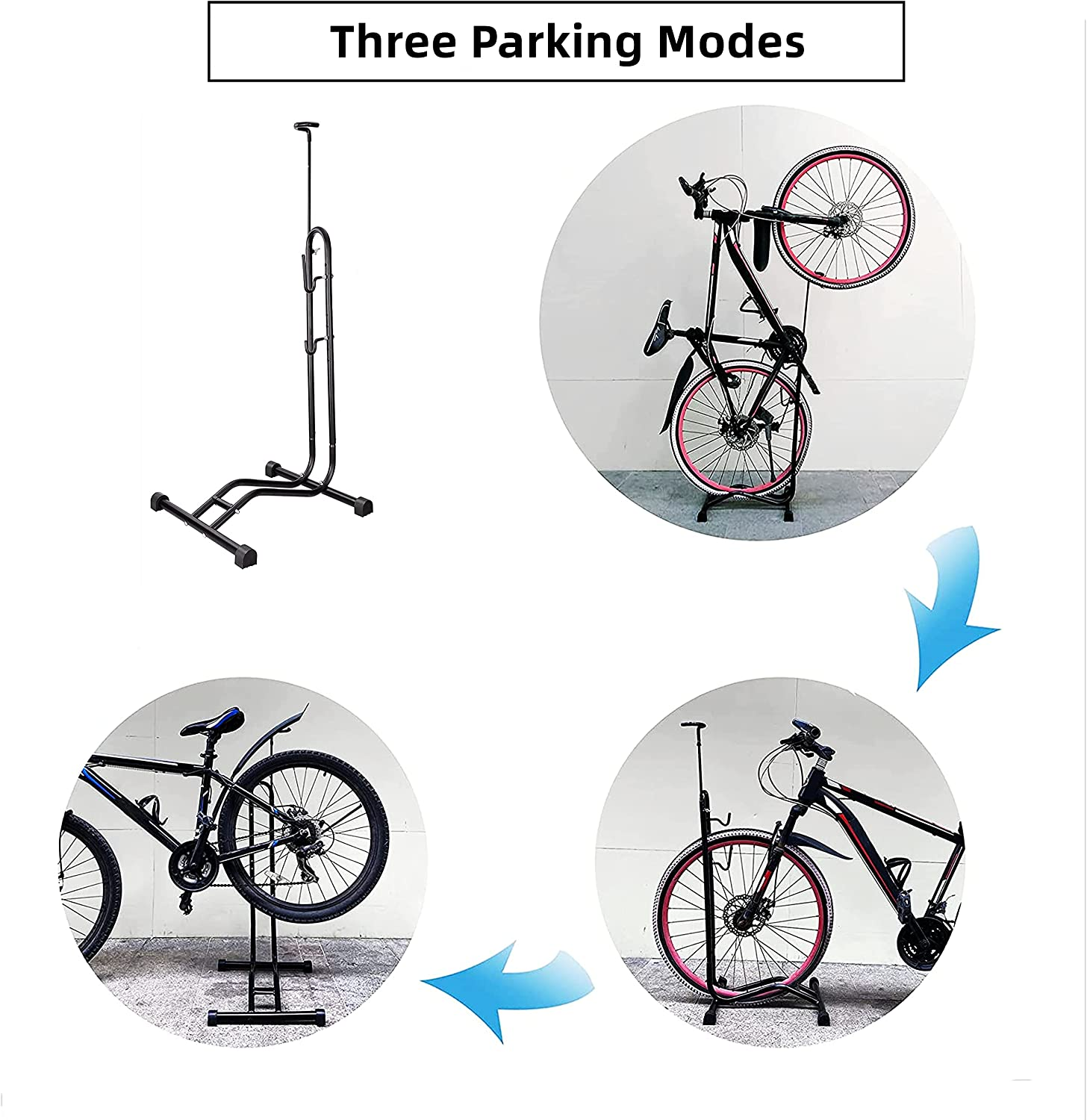 Three Parking Modes