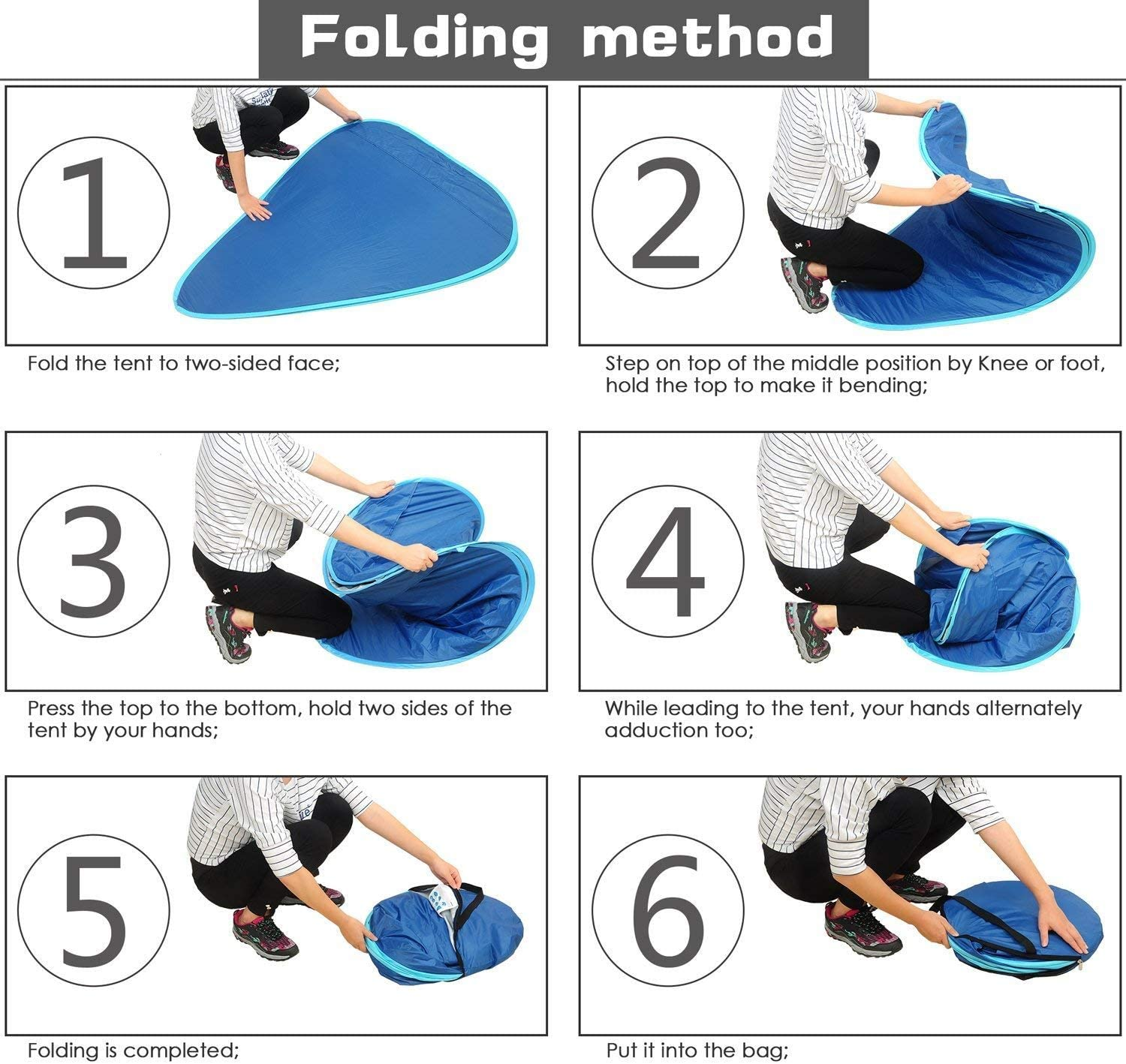 Folding method

1

Fold the tent to two-sided face;

2

Step on top of the middle position by Knee or foot, hold the top to make it bending;

3

Press the top to the bottom, hold two sides of the tent by your hands;

4

While leading to the tent, your hands alternately adduction too;

5

Folding is completed;

6

Put it into the bag;