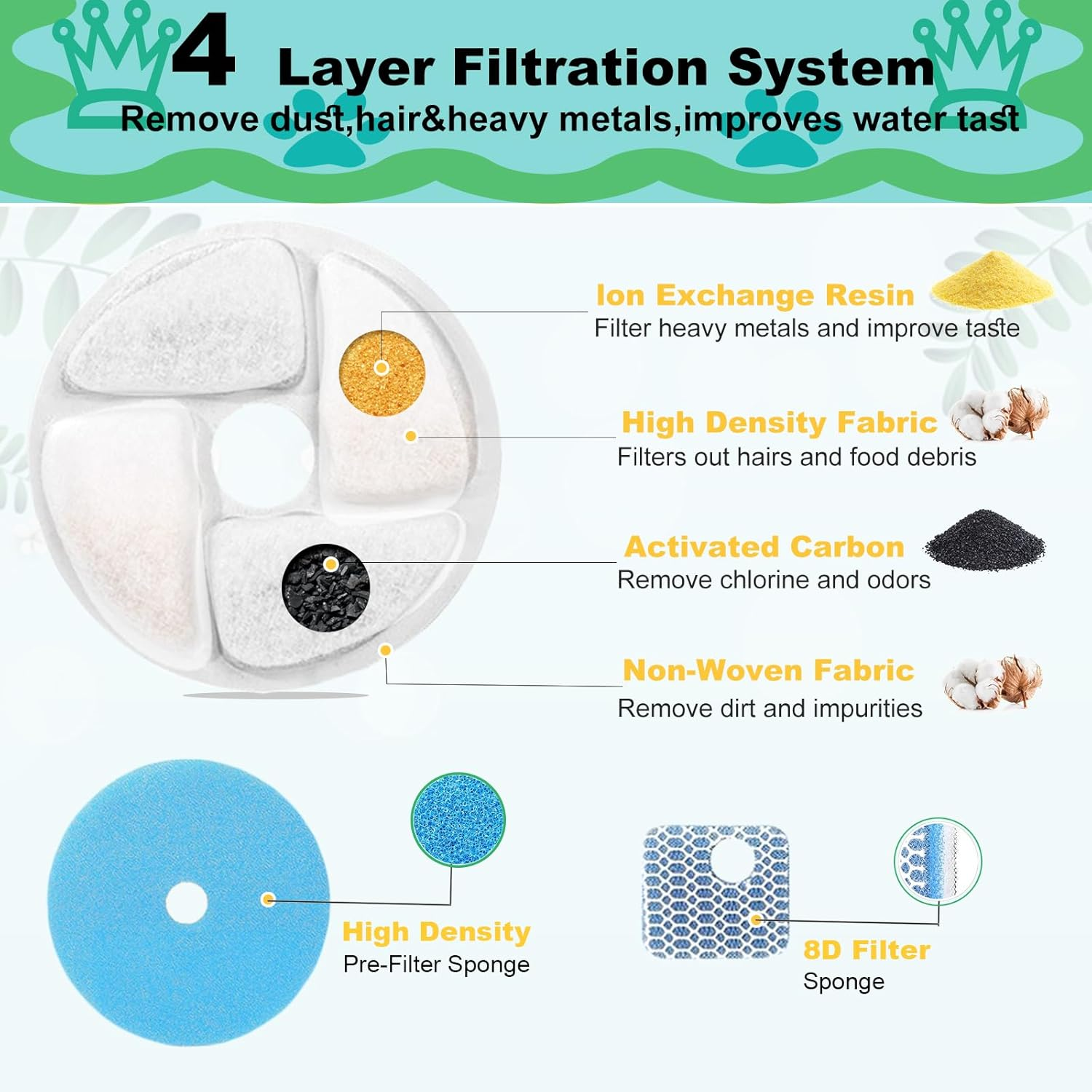 4 Layer Filtration System
Remove dust,hair&heavy metals,improves water tast

Ion Exchange Resin
Filter heavy metals and improve taste

High Density Fabric
Filters out hairs and food debris

Activated Carbon
Remove chlorine and odors

Non-Woven Fabric
Remove dirt and impurities

High Density
Pre-Filter Sponge

8D Filter
Sponge