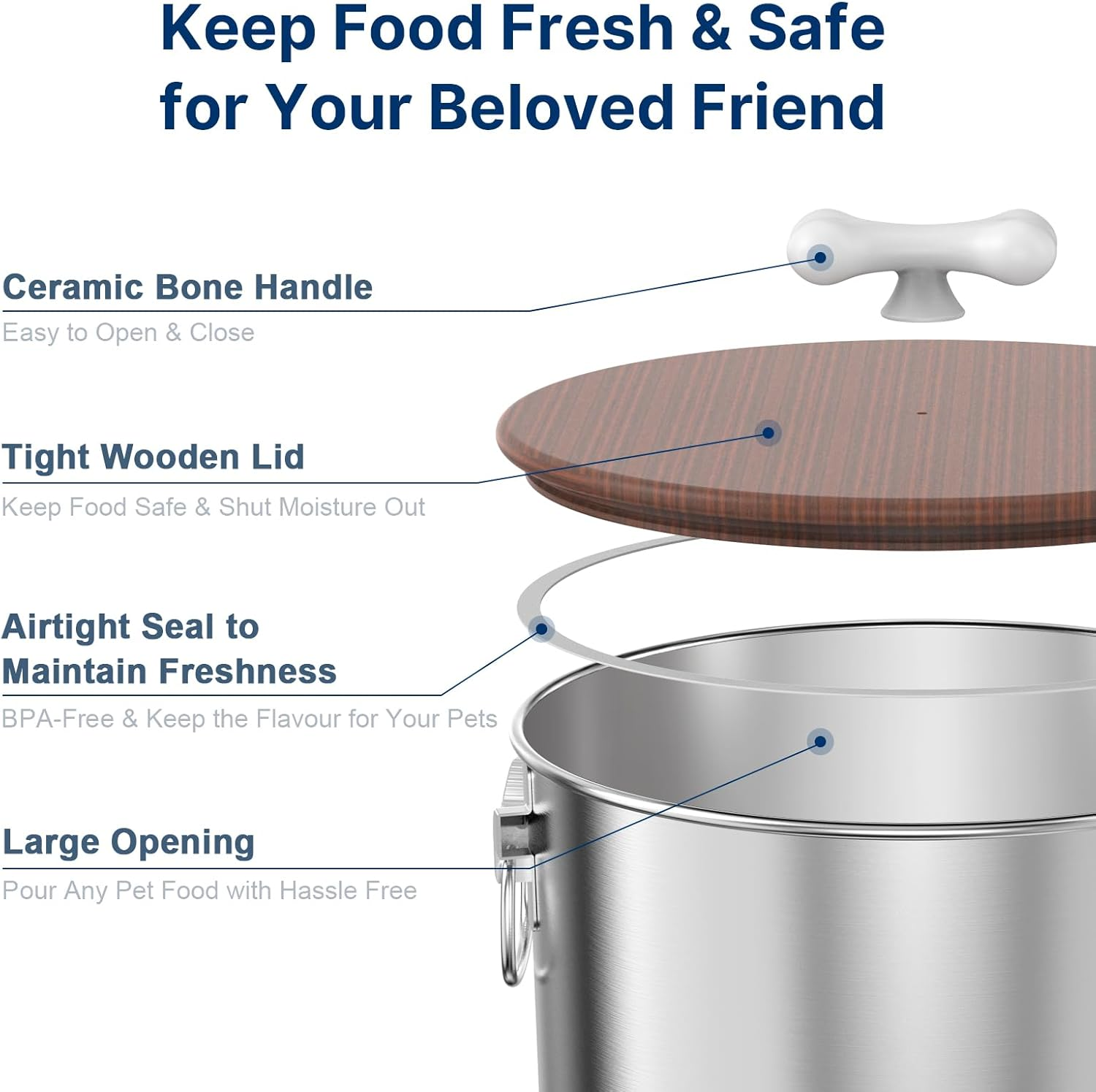 Keep Food Fresh & Safe for Your Beloved Friend

Ceramic Bone Handle
Easy to Open & Close

Tight Wooden Lid
Keep Food Safe & Shut Moisture Out

Airtight Seal to Maintain Freshness
BPA-Free & Keep the Flavour for Your Pets

Large Opening
Pour Any Pet Food with Hassle Free