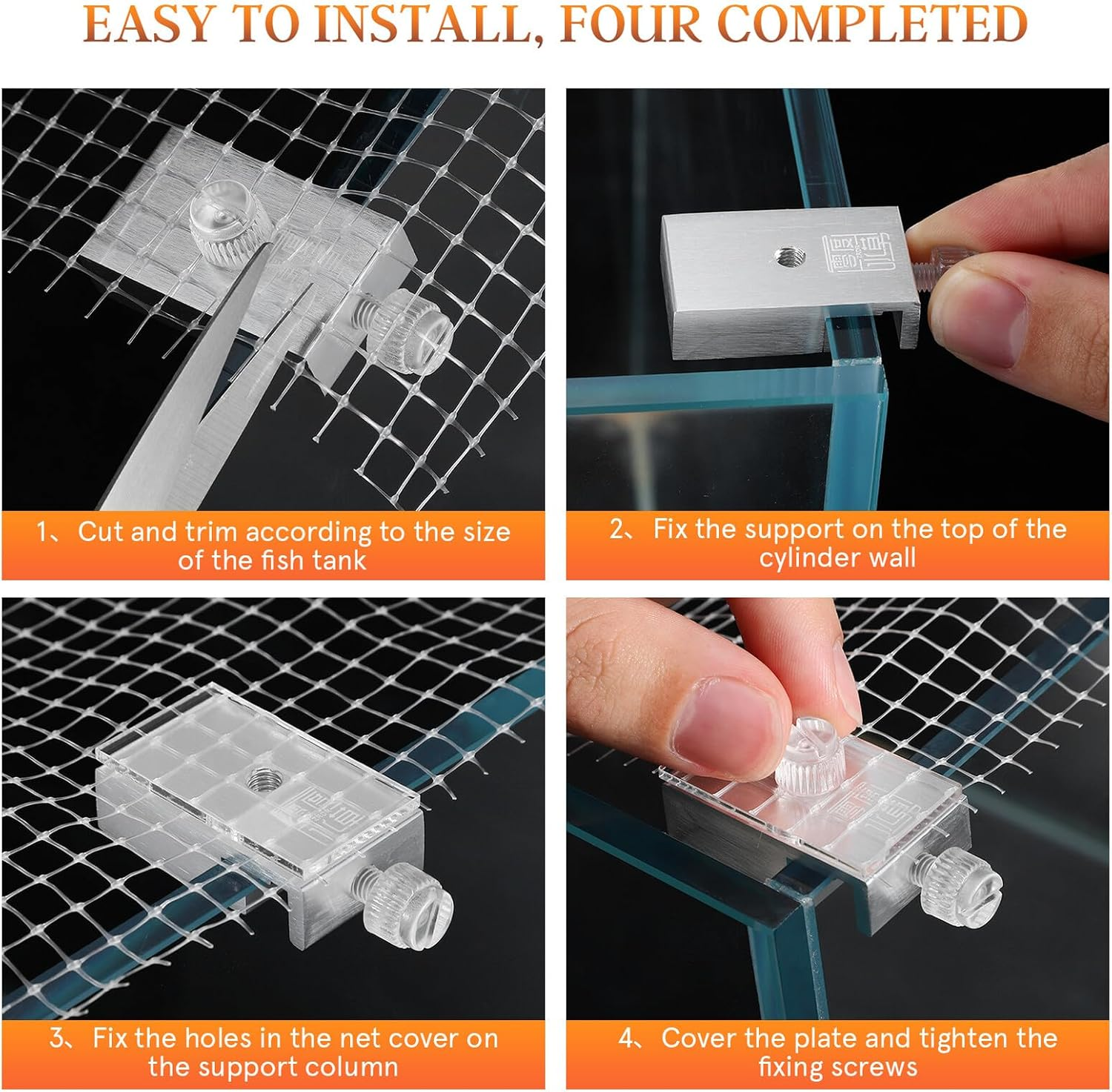 EASY TO INSTALL, FOUR COMPLETED

1、Cut and trim according to the size of the fish tank

2、Fix the support on the top of the cylinder wall

3、Fix the holes in the net cover on the support column

4、Cover the plate and tighten the fixing screws