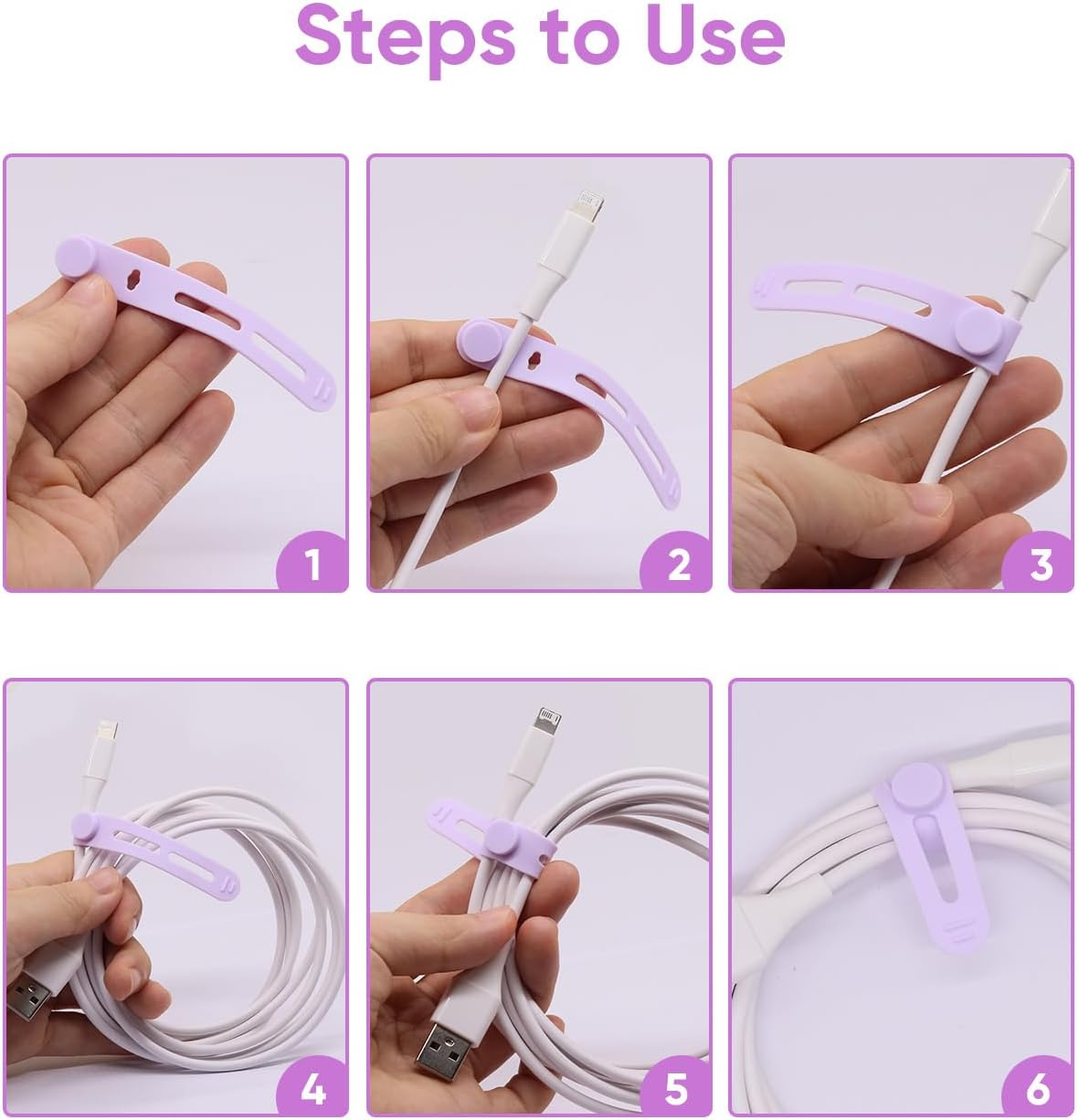 Steps to Use

1

2

3

4

5

6