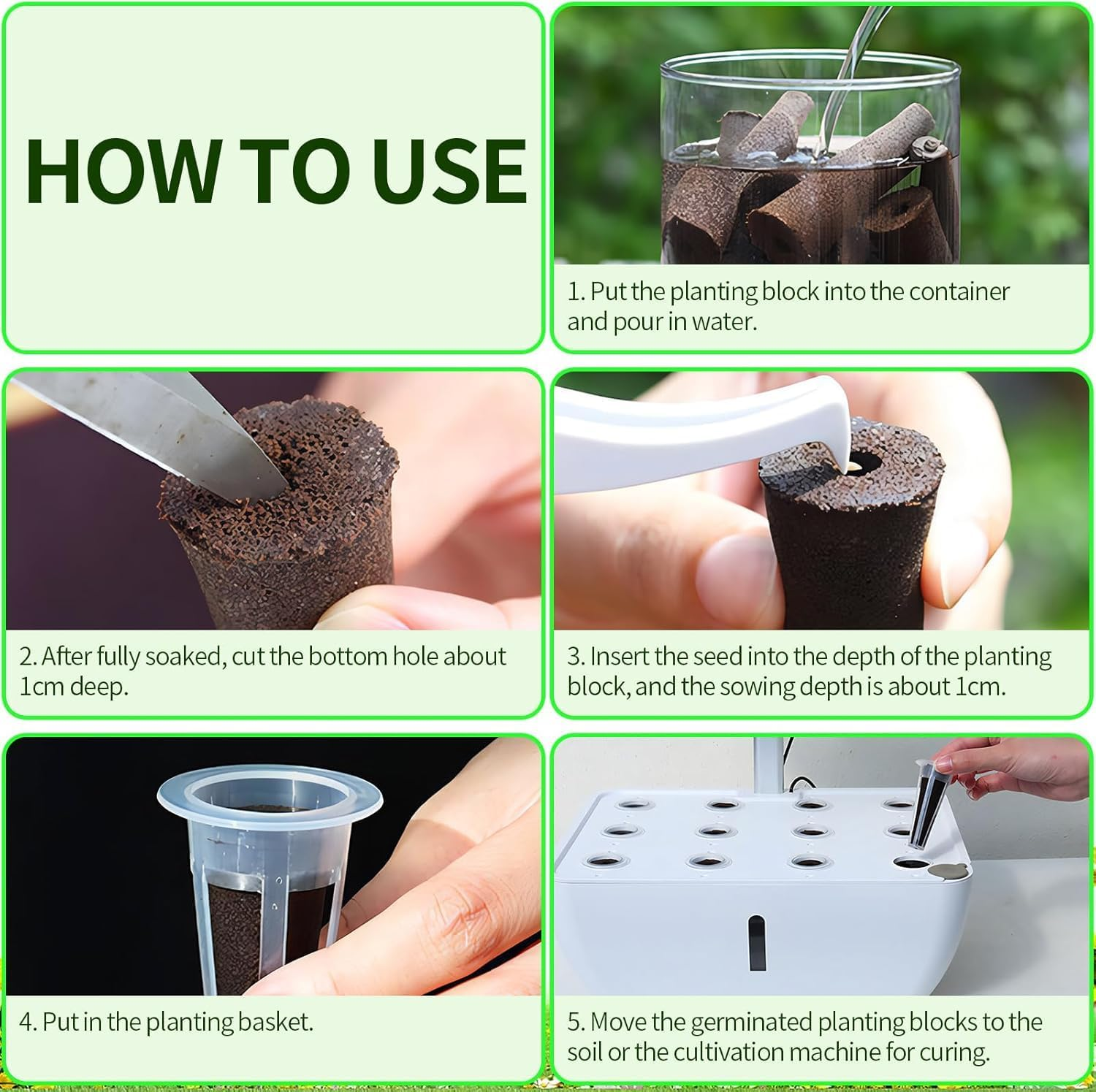 HOW TO USE

1. Put the planting block into the container and pour in water.

2. After fully soaked, cut the bottom hole about 1cm deep.

3. Insert the seed into the depth of the planting block, and the sowing depth is about 1cm.

4. Put in the planting basket.

5. Move the germinated planting blocks to the soil or the cultivation machine for curing.