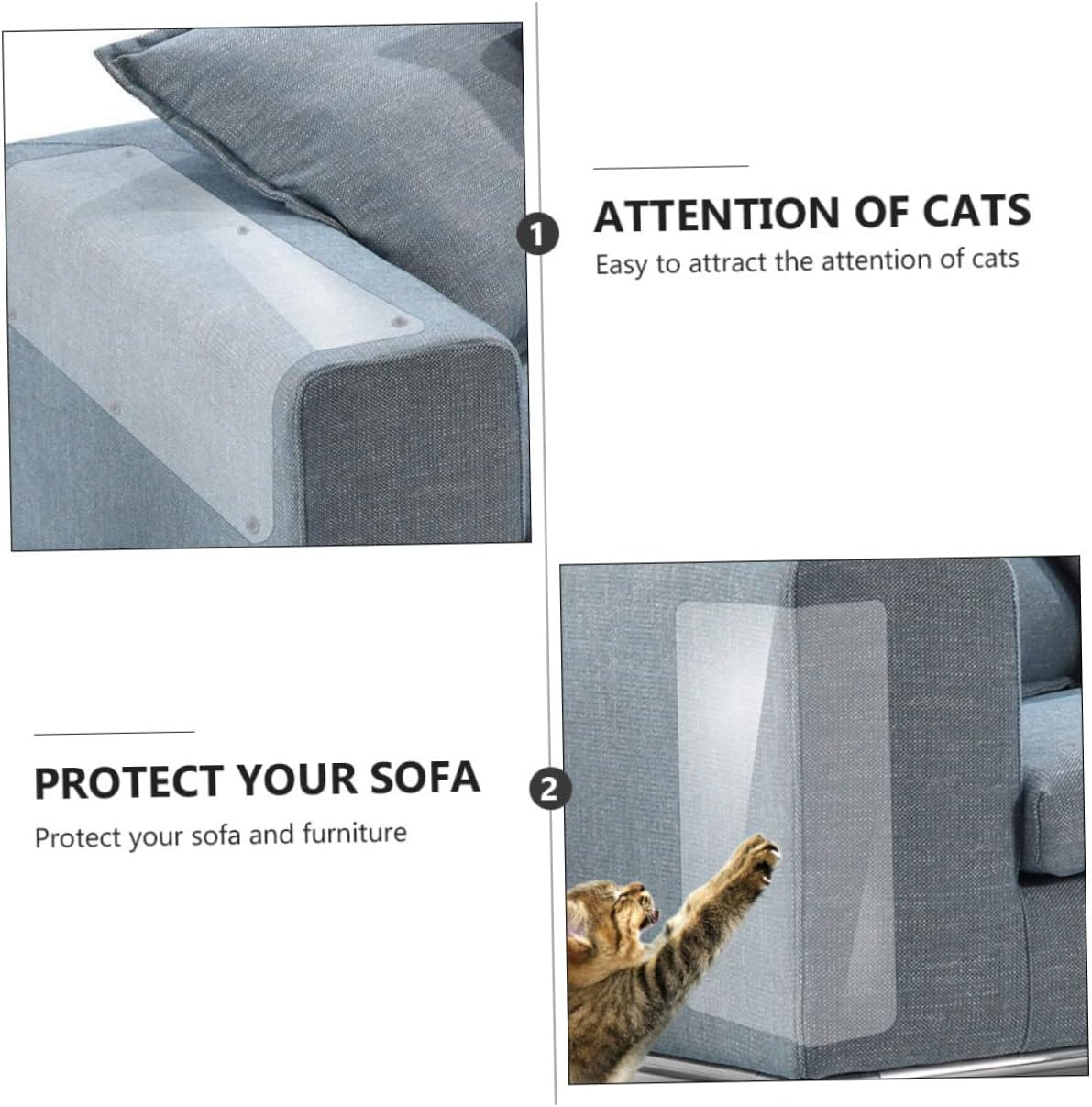 1

ATTENTION OF CATS

Easy to attract the attention of cats

PROTECT YOUR SOFA

Protect your sofa and furniture

2