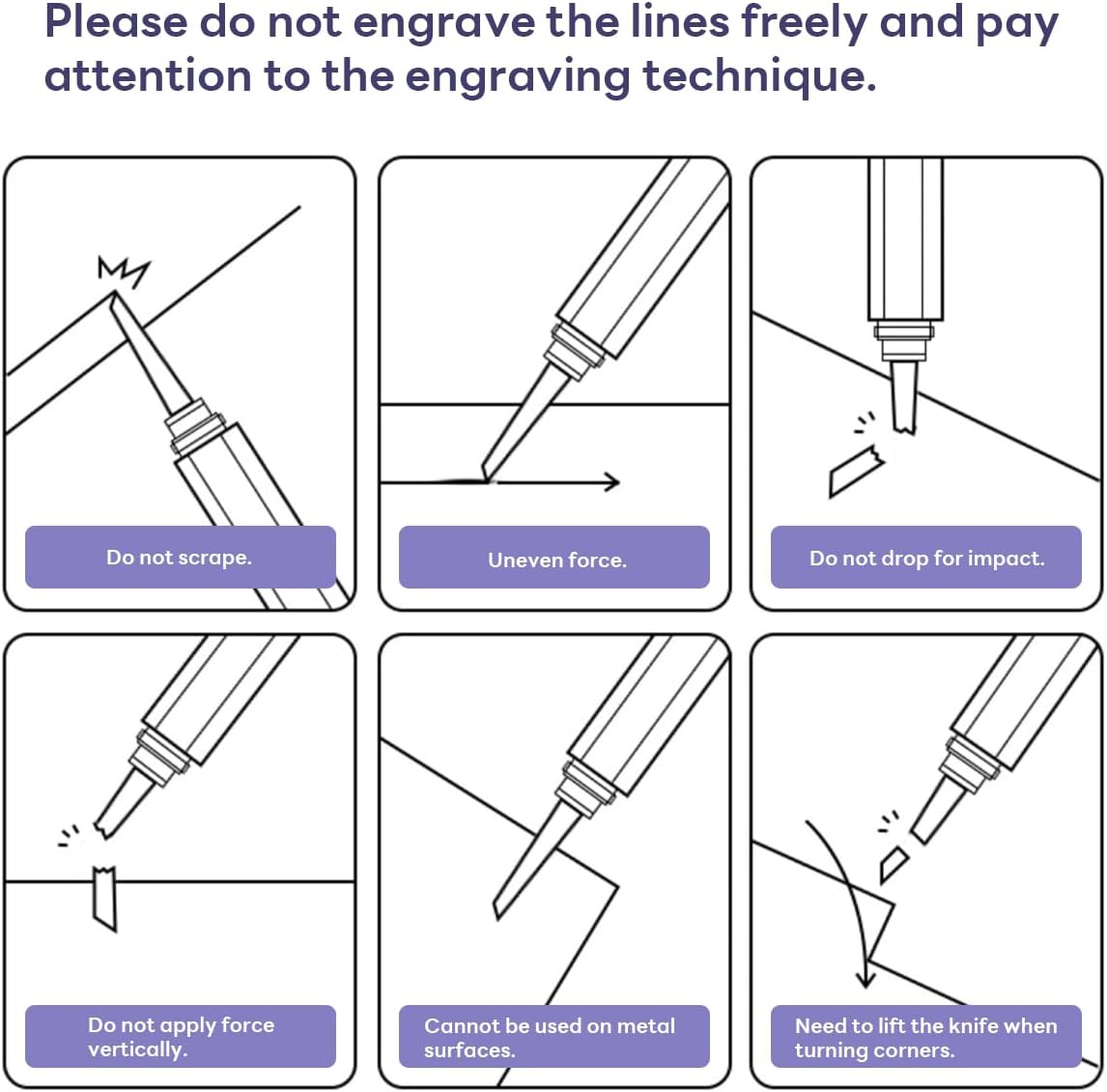 Please do not engrave the lines freely and pay attention to the engraving technique.

Do not scrape.

Uneven force.

Do not drop for impact.

Do not apply force vertically.

Cannot be used on metal surfaces.

Need to lift the knife when turning corners.