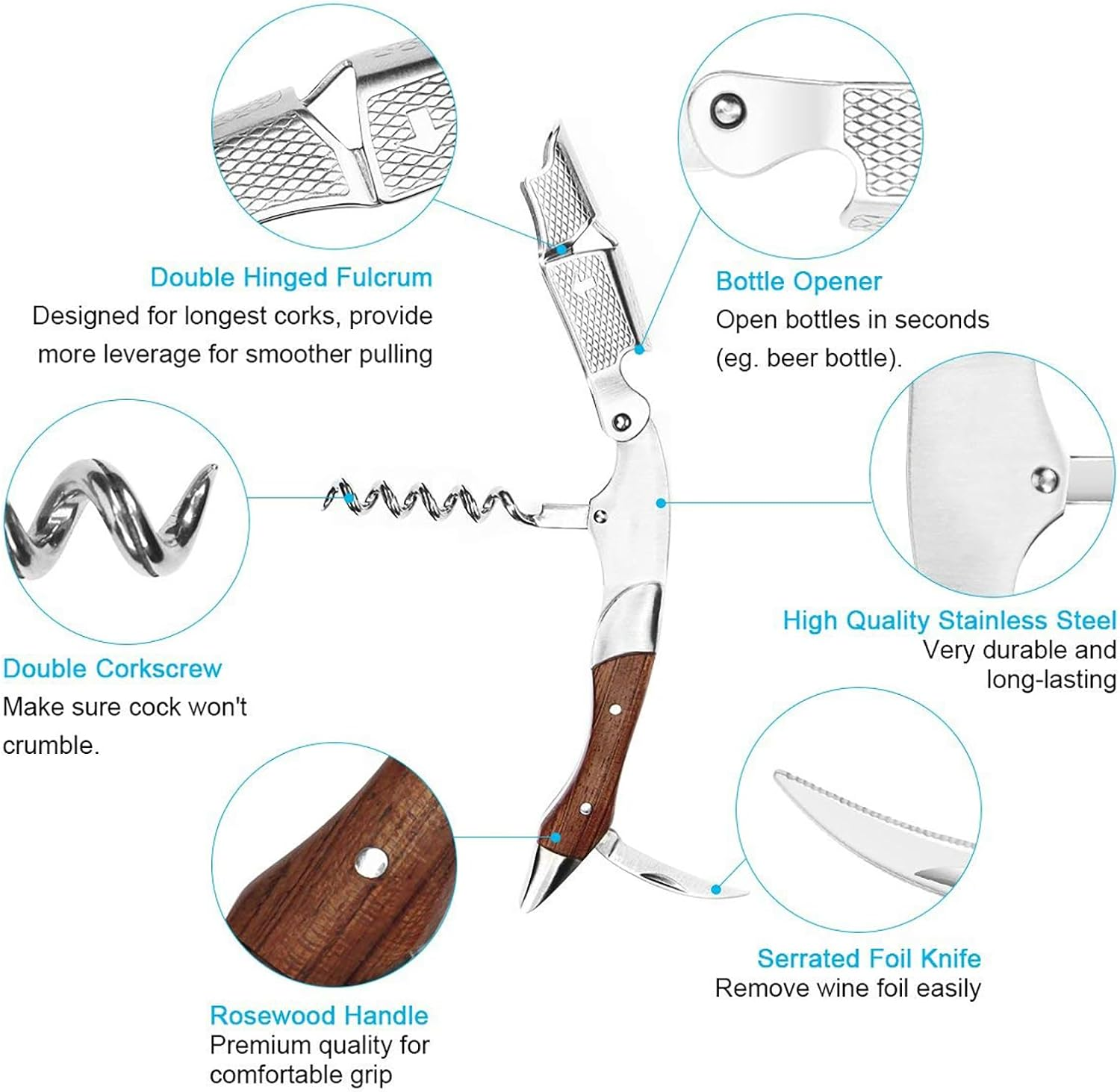 Double Hinged Fulcrum
Designed for longest corks, provide more leverage for smoother pulling

Bottle Opener
Open bottles in seconds (eg. beer bottle).

Double Corkscrew
Make sure cock won't crumble.

High Quality Stainless Steel
Very durable and long-lasting

Rosewood Handle
Premium quality for comfortable grip

Serrated Foil Knife
Remove wine foil easily