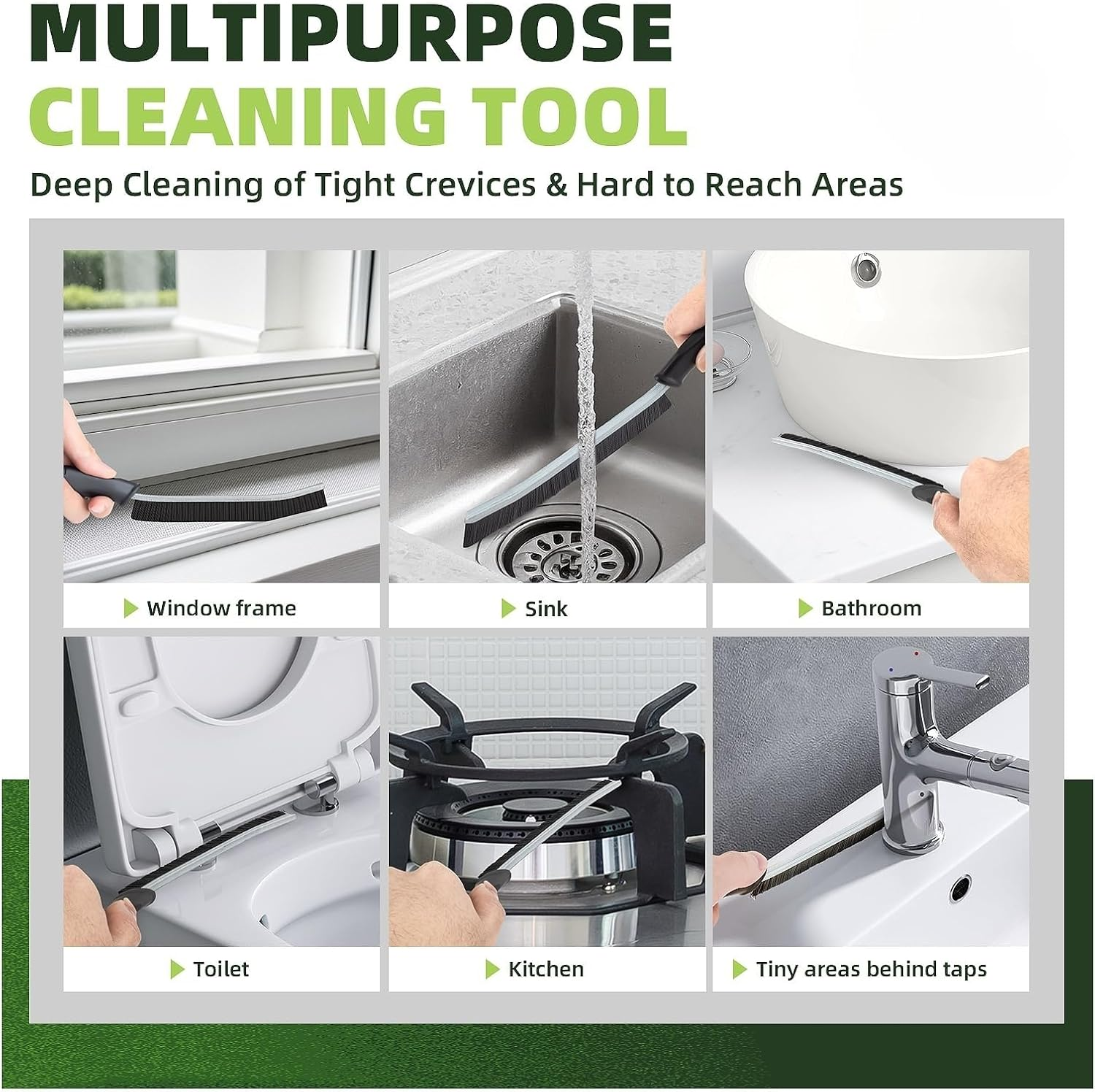 MULTIPURPOSE
CLEANING TOOL

Deep Cleaning of Tight Crevices & Hard to Reach Areas

Window frame

Sink

Bathroom

Toilet

Kitchen

Tiny areas behind taps