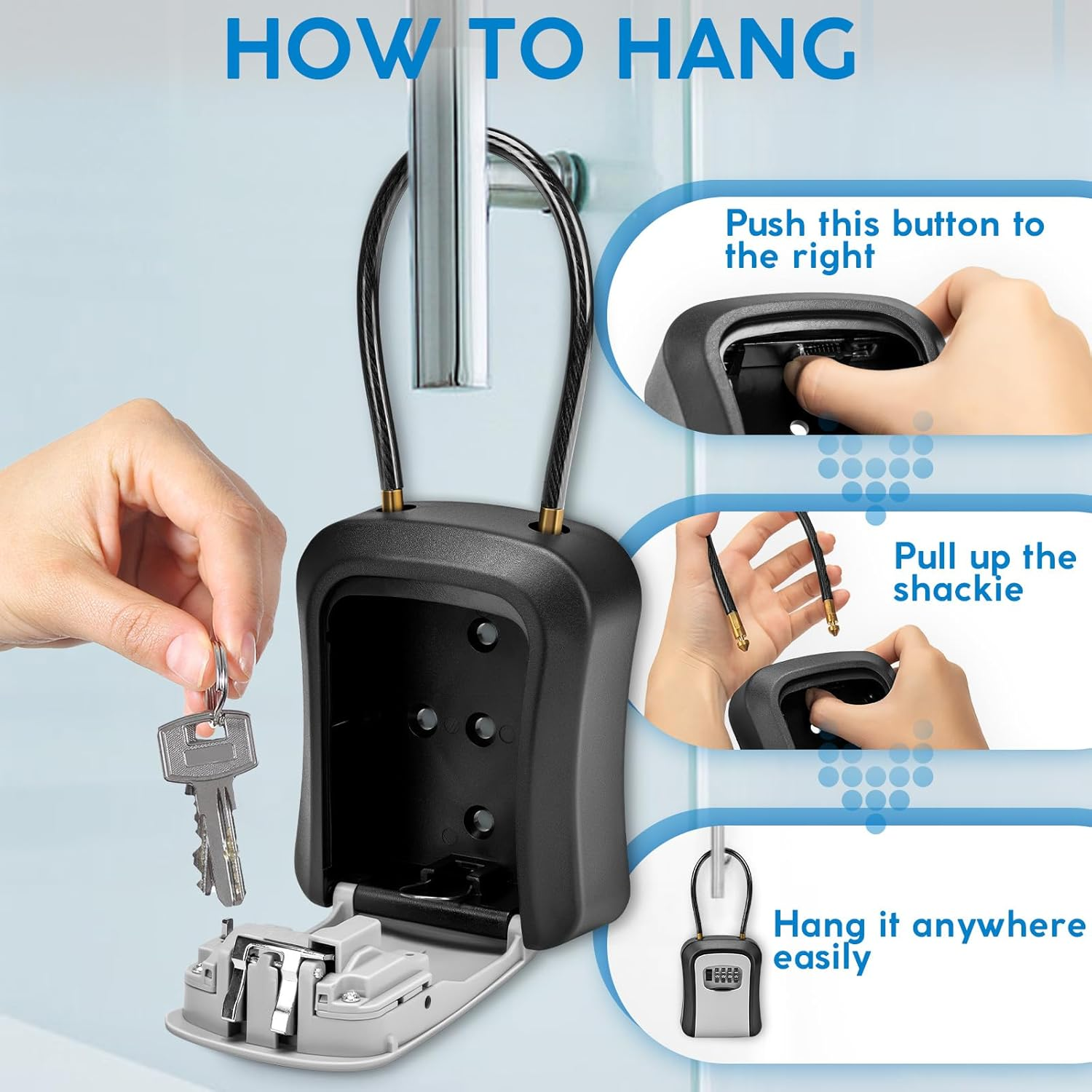 HOW TO HANG

Push this button to the right

Pull up the shackie

Hang it anywhere easily