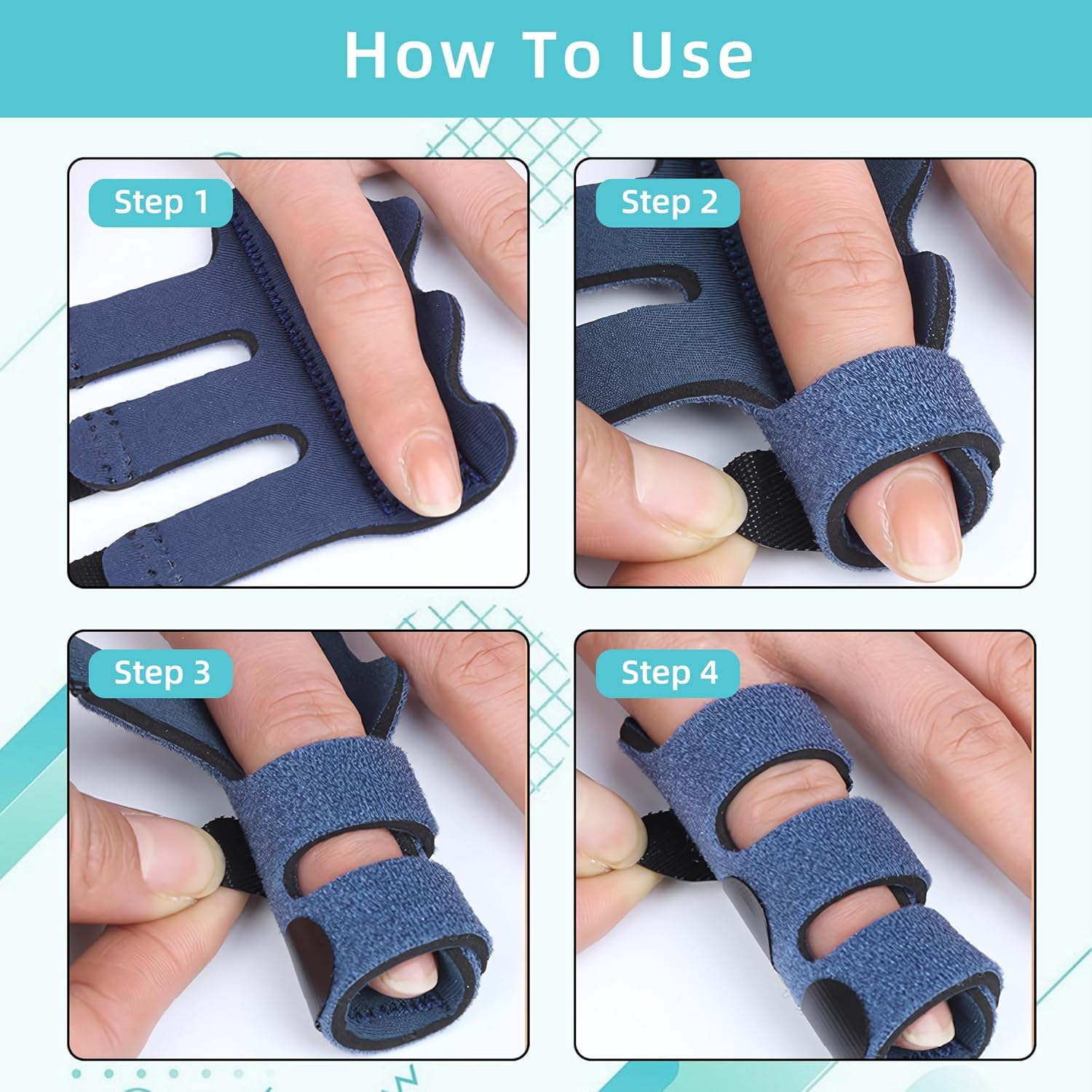 How To Use

Step 1

Step 2

Step 3

Step 4