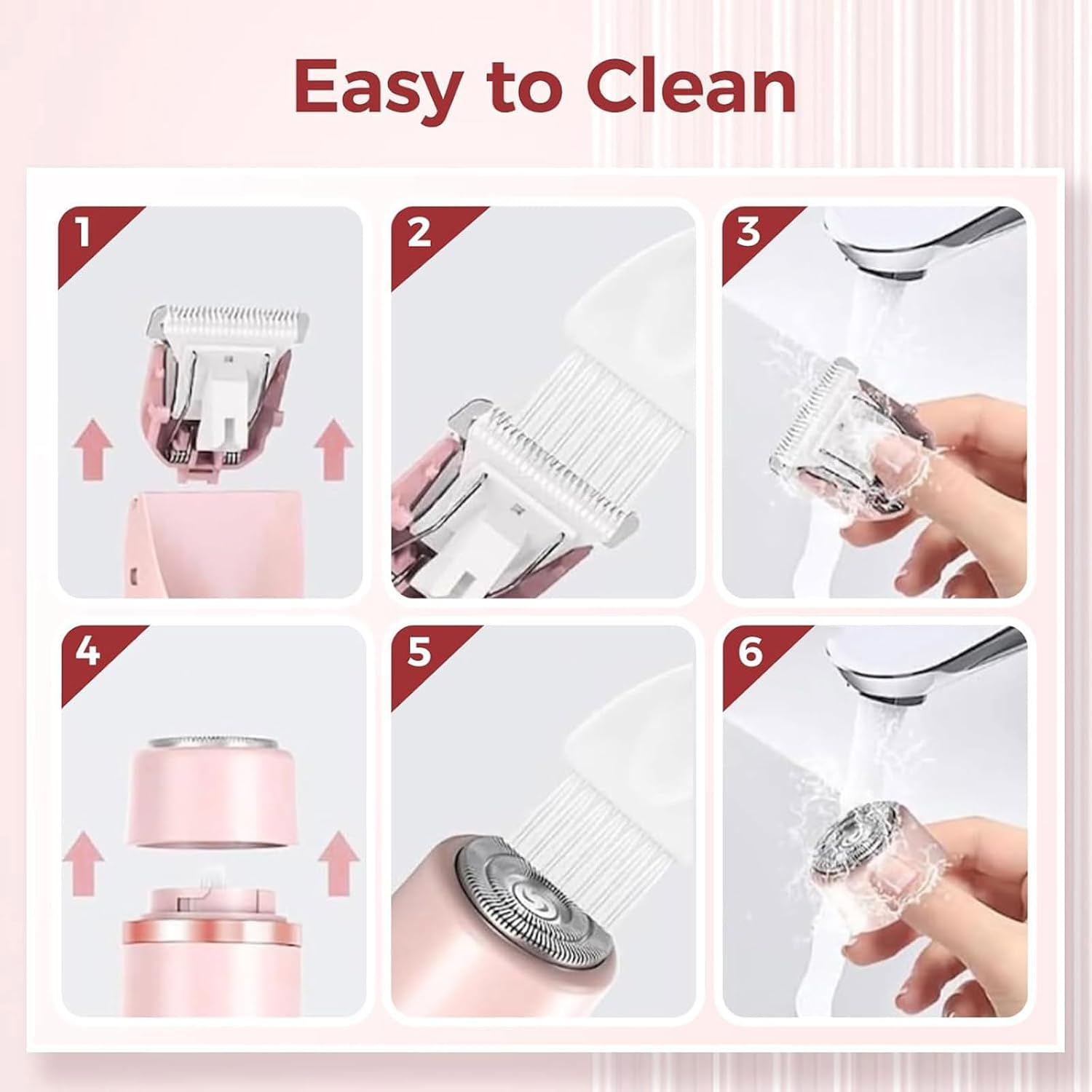 Easy to Clean

1

2

3

4

5

6