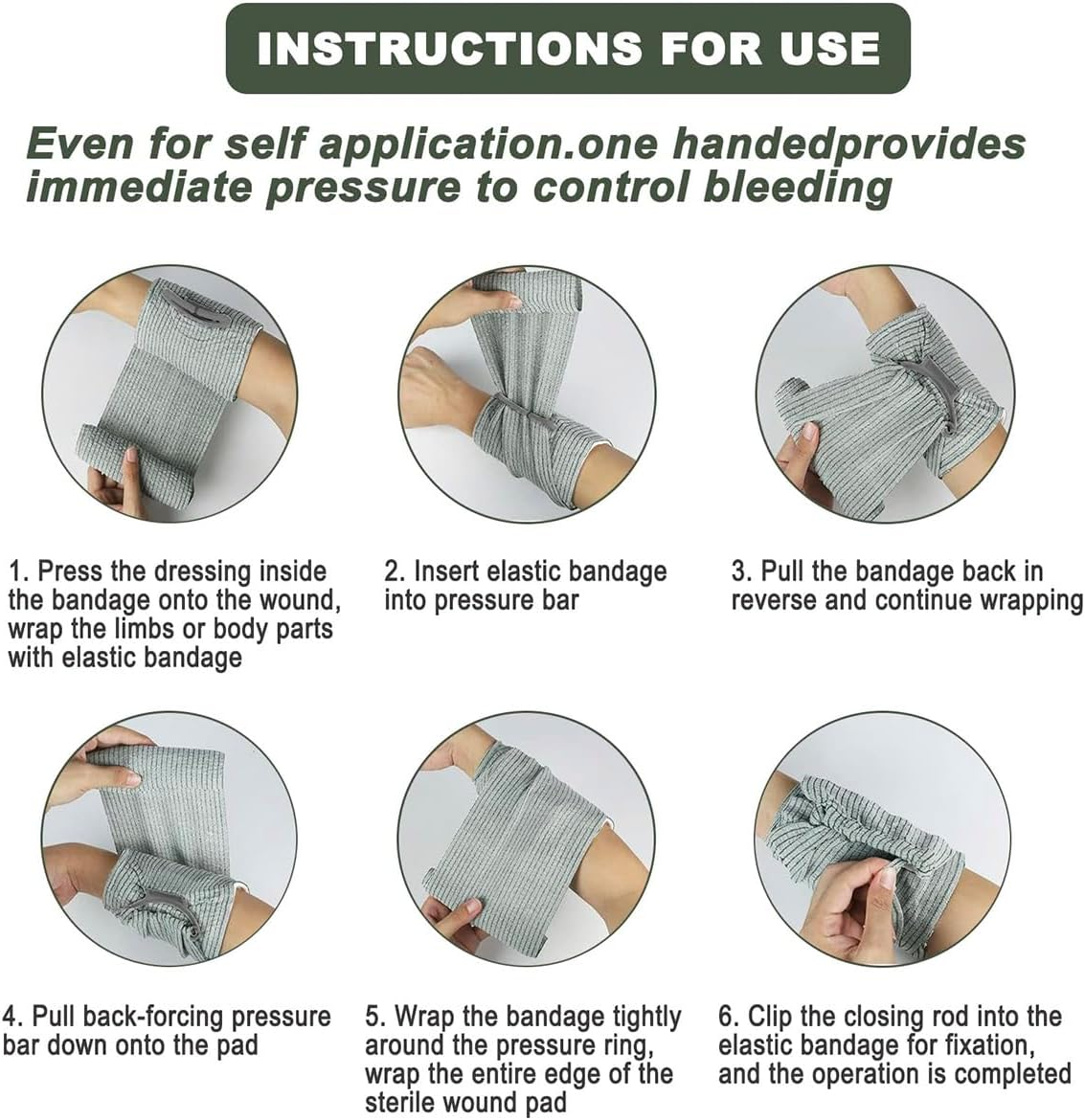 INSTRUCTIONS FOR USE

Even for self application.one handedprovides immediate pressure to control bleeding

1. Press the dressing inside the bandage onto the wound, wrap the limbs or body parts with elastic bandage

2. Insert elastic bandage into pressure bar

3. Pull the bandage back in reverse and continue wrapping

4. Pull back-forcing pressure bar down onto the pad

5. Wrap the bandage tightly around the pressure ring, wrap the entire edge of the sterile wound pad

6. Clip the closing rod into the elastic bandage for fixation, and the operation is completed