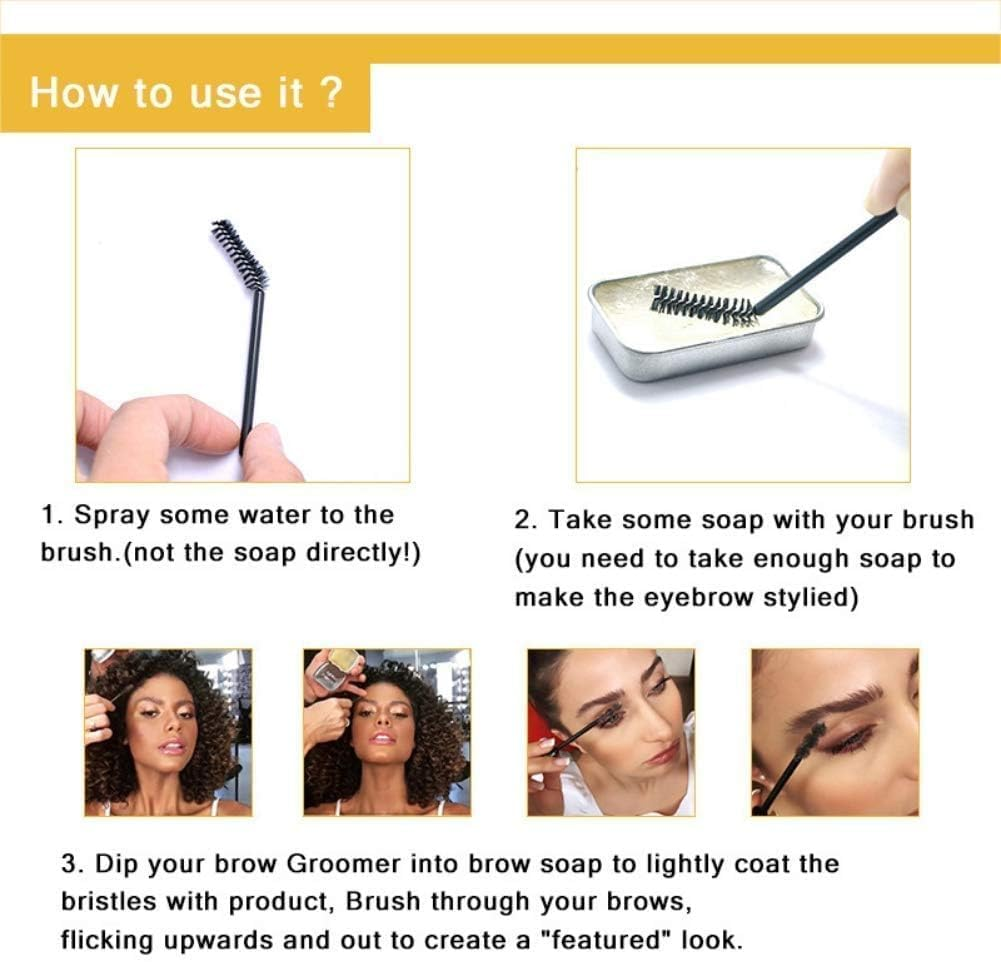 How to use it ?

1. Spray some water to the brush.(not the soap directly!)

2. Take some soap with your brush (you need to take enough soap to make the eyebrow stylied)

3. Dip your brow Groomer into brow soap to lightly coat the bristles with product, Brush through your brows, flicking upwards and out to create a "featured" look.