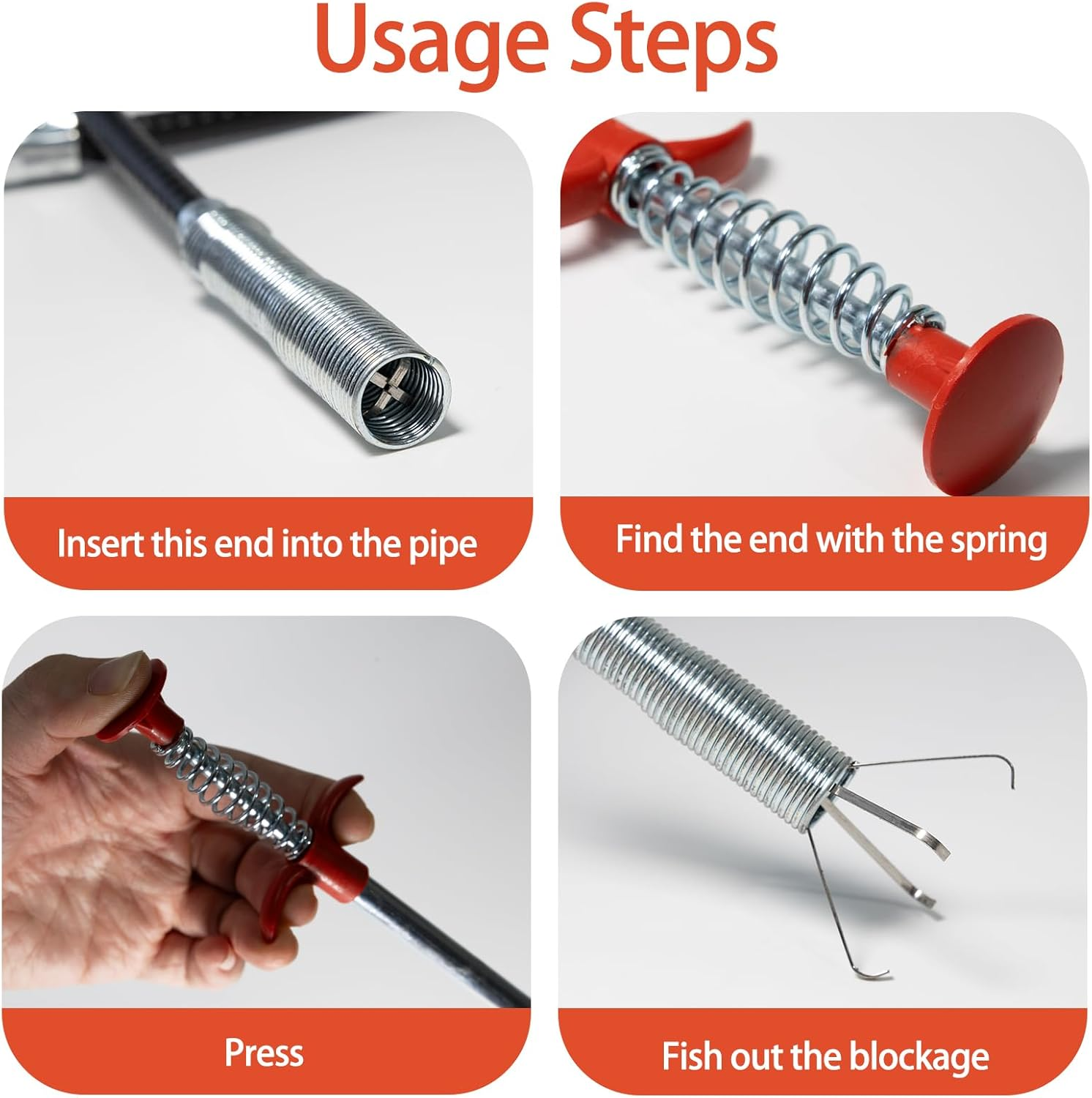 Usage Steps

Insert this end into the pipe

Find the end with the spring

Press

Fish out the blockage