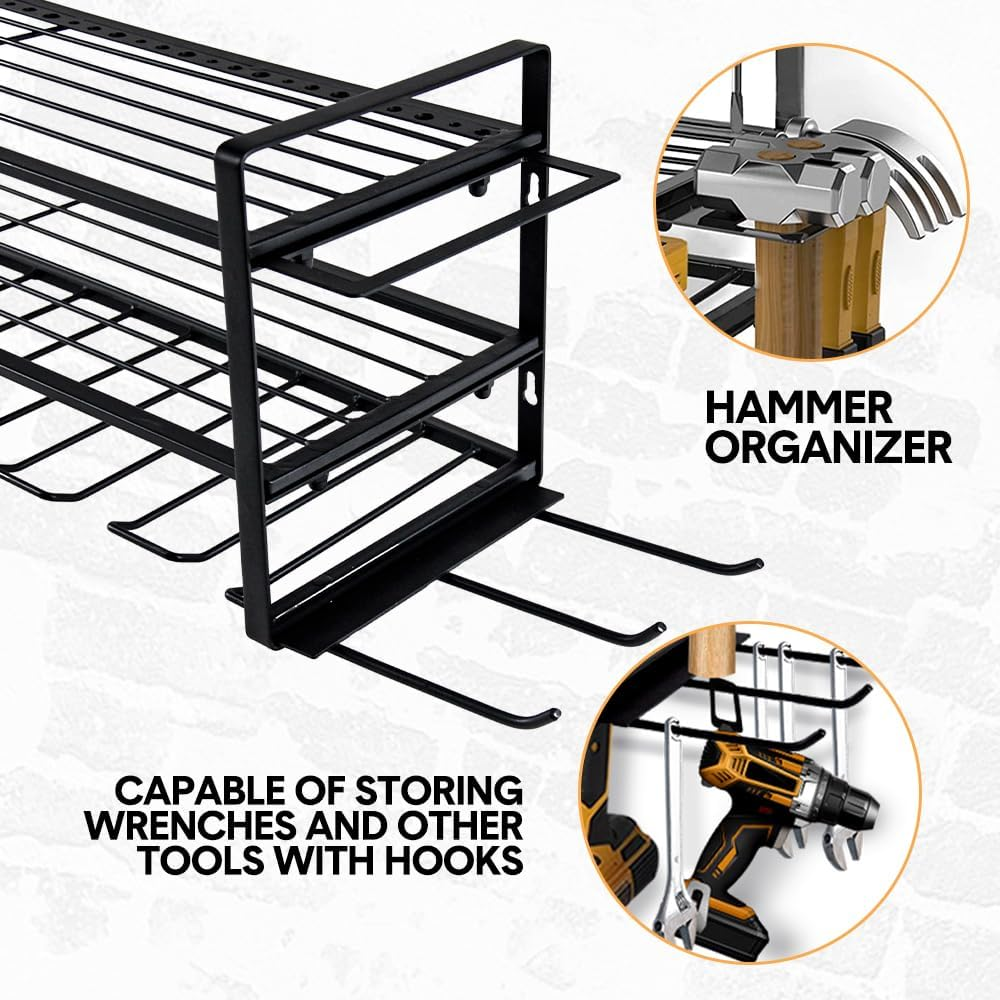 HAMMER ORGANIZER

CAPABLE OF STORING WRENCHES AND OTHER TOOLS WITH HOOKS