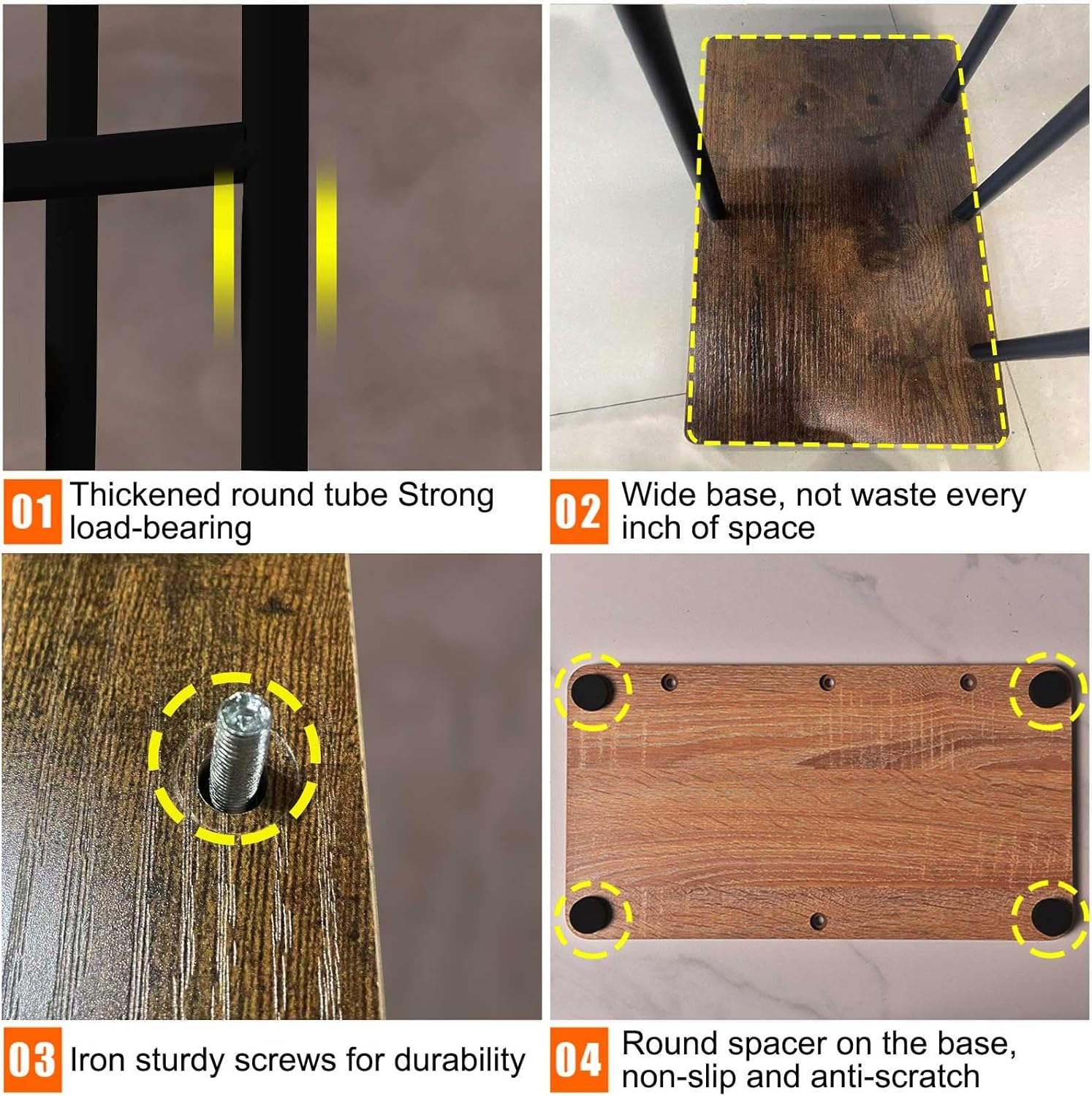 01 Thickened round tube Strong load-bearing

02 Wide base, not waste every inch of space

03 Iron sturdy screws for durability

04 Round spacer on the base, non-slip and anti-scratch