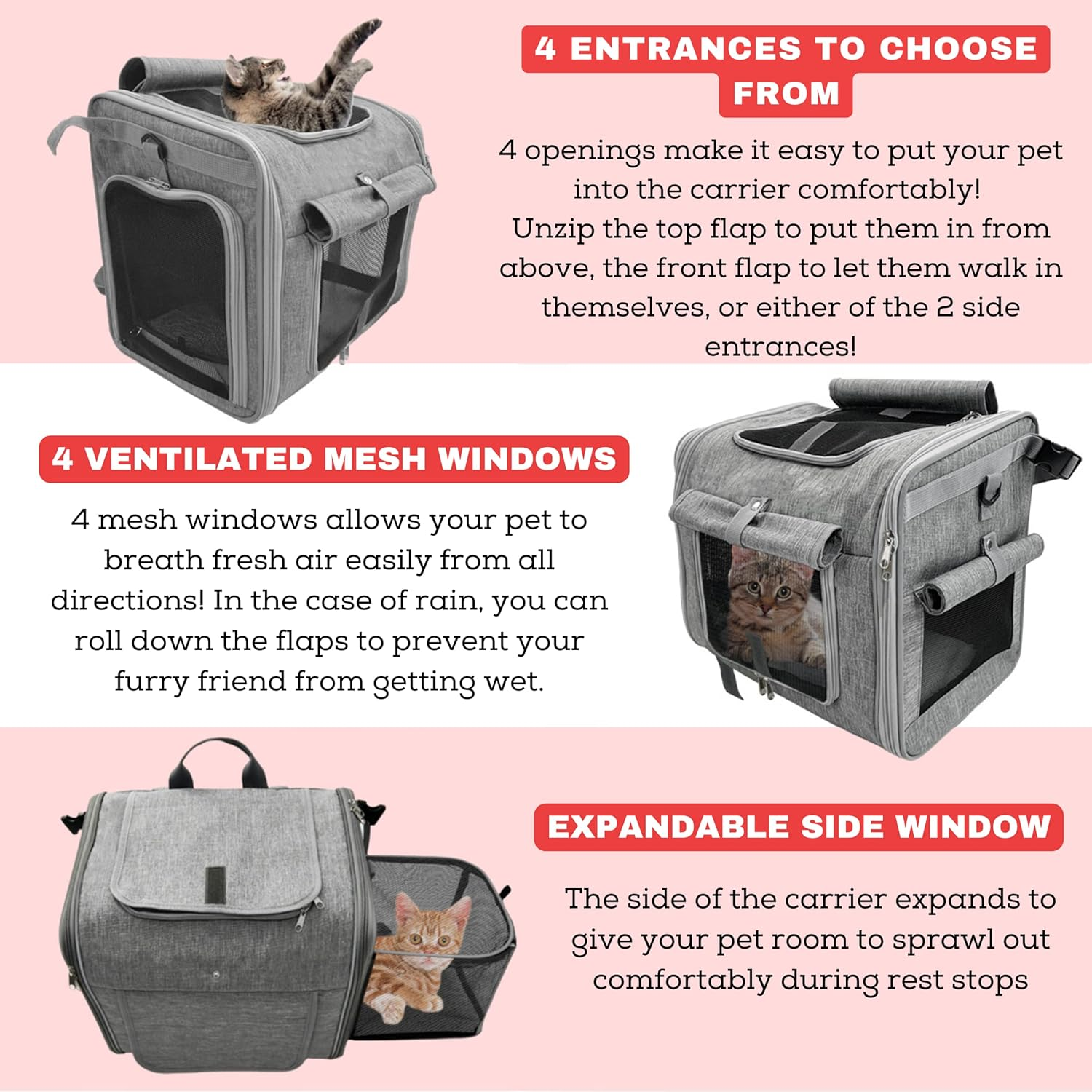 4 ENTRANCES TO CHOOSE FROM

4 openings make it easy to put your pet into the carrier comfortably! Unzip the top flap to put them in from above, the front flap to let them walk in themselves, or either of the 2 side entrances!

4 VENTILATED MESH WINDOWS

4 mesh windows allows your pet to breath fresh air easily from all directions! In the case of rain, you can roll down the flaps to prevent your furry friend from getting wet.

EXPANDABLE SIDE WINDOW

The side of the carrier expands to give your pet room to sprawl out comfortably during rest stops