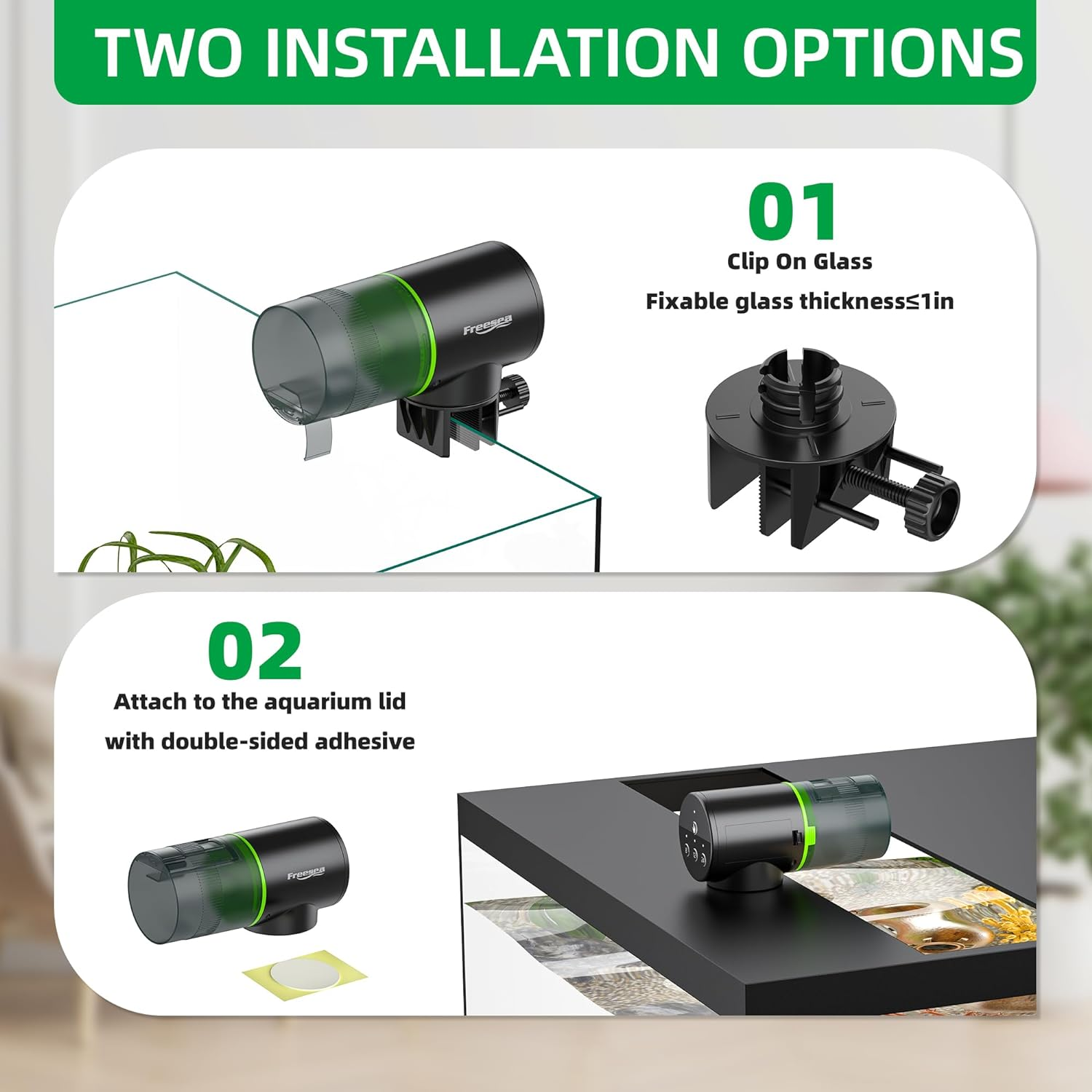 TWO INSTALLATION OPTIONS

01
Clip On Glass
Fixable glass thickness≤1in

Freesea

02
Attach to the aquarium lid with double-sided adhesive

Freesea