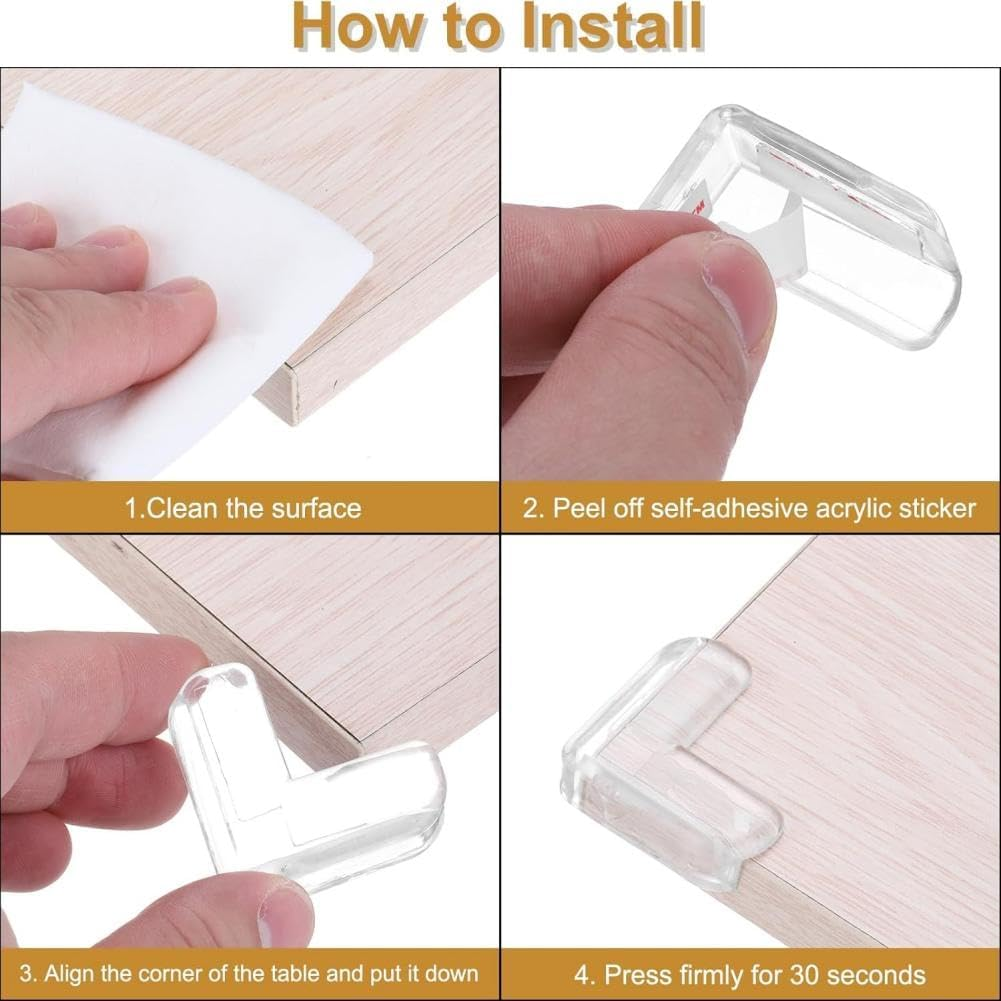 How to Install

1.Clean the surface

2. Peel off self-adhesive acrylic sticker

3. Align the corner of the table and put it down

4. Press firmly for 30 seconds